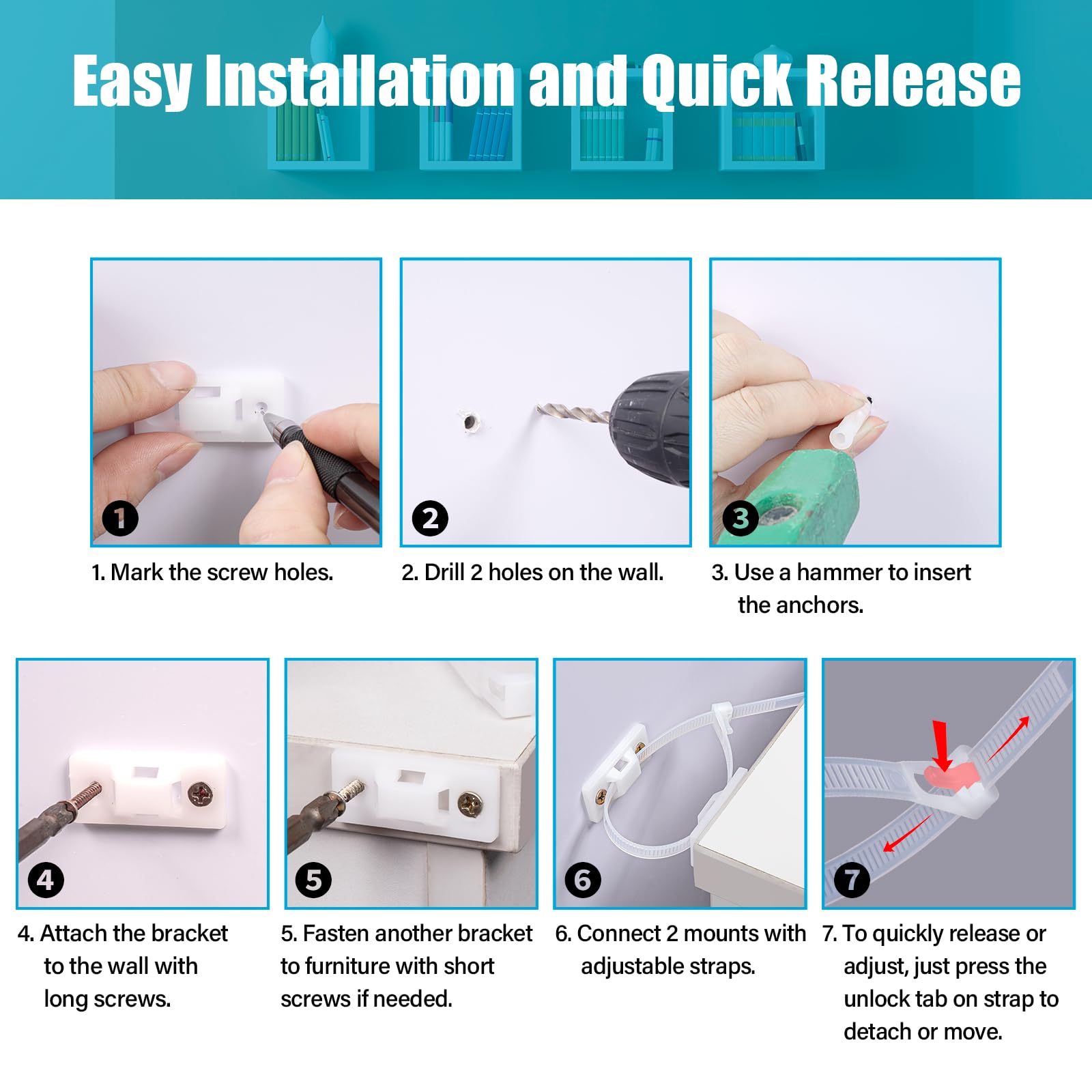 Easy Installation and Quick Release

1

1. Mark the screw holes.

2

2. Drill 2 holes on the wall.

3

3. Use a hammer to insert the anchors.

4

4. Attach the bracket to the wall with long screws.

5

5. Fasten another bracket to furniture with short screws if needed.

6

6. Connect 2 mounts with adjustable straps.

7

7. To quickly release or adjust, just press the unlock tab on strap to detach or move.