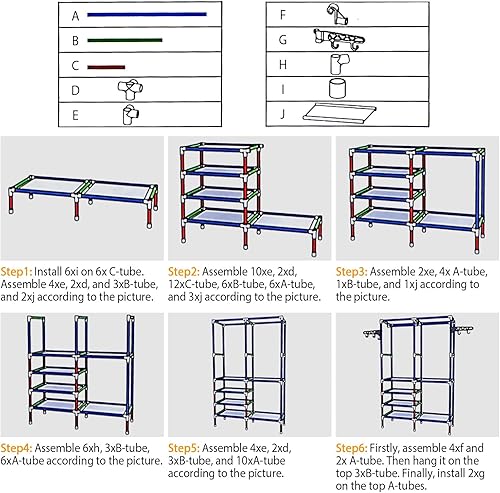 A

B

C

D

E

F

G

H

I

J

Step1: Install 6xi on 6x C-tube. Assemble 4xe, 2xd, and 3xB-tube, and 2xj according to the picture.

Step2: Assemble 10xe, 2xd, 12xC-tube, 6xB-tube, 6xA-tube, and 3xj according to the picture.

Step3: Assemble 2xe, 4x A-tube, 1xB-tube, and 1xj according to the picture.

Step4: Assemble 6xh, 3xB-tube, 6xA-tube according to the picture.

Step5: Assemble 4xe, 2xd, 3xB-tube, and 10xA-tube according to the picture.

Step6: Firstly, assemble 4xf and 2x A-tube. Then hang it on the top 3xB-tube. Finally, install 2xg on the top A-tubes.