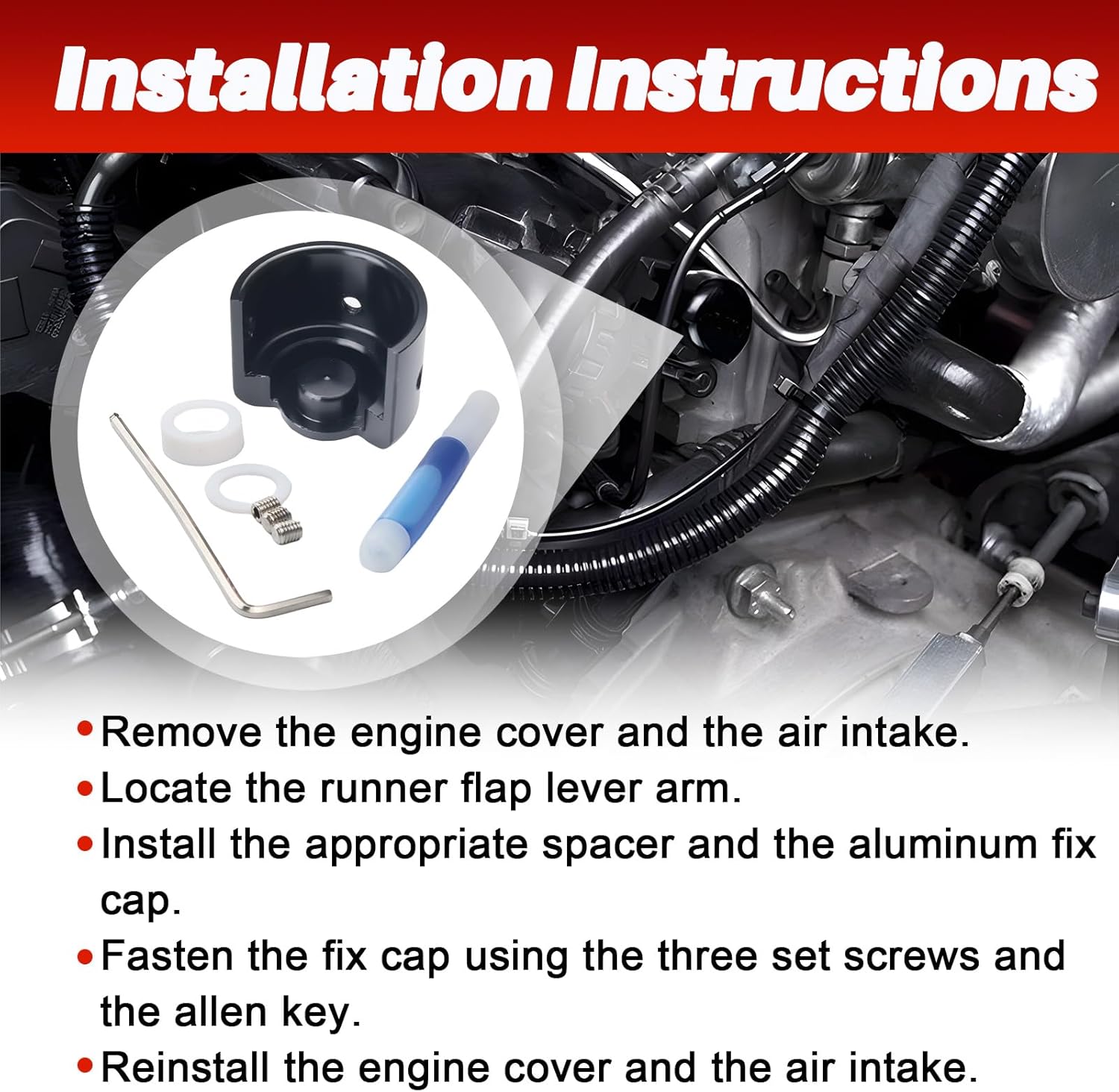 Installation Instructions

• Remove the engine cover and the air intake.
• Locate the runner flap lever arm.
• Install the appropriate spacer and the aluminum fix cap.
• Fasten the fix cap using the three set screws and the allen key.
• Reinstall the engine cover and the air intake.