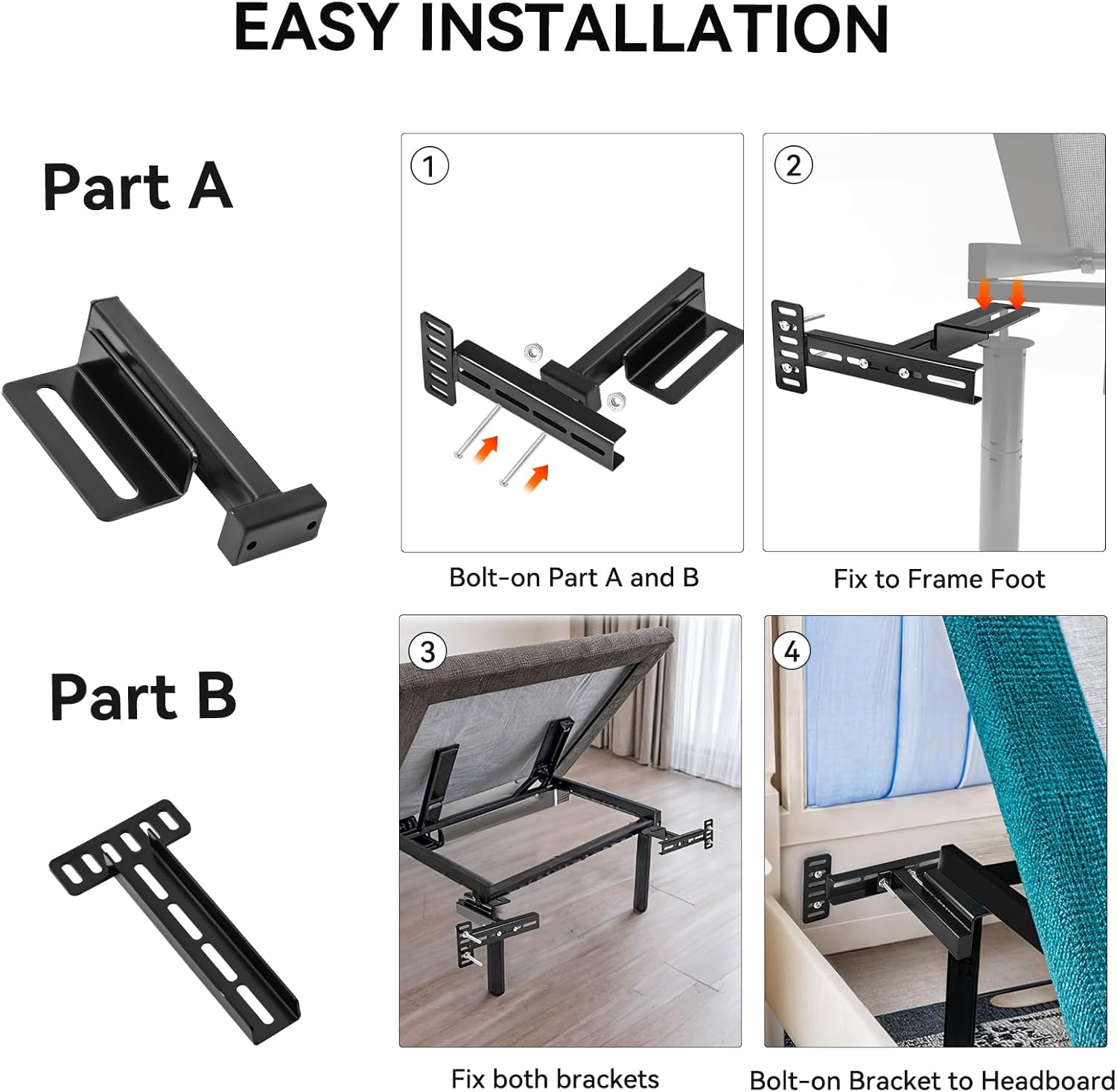 EASY INSTALLATION

Part A

Part B

1
Bolt-on Part A and B

2
Fix to Frame Foot

3
Fix both brackets

4
Bolt-on Bracket to Headboard