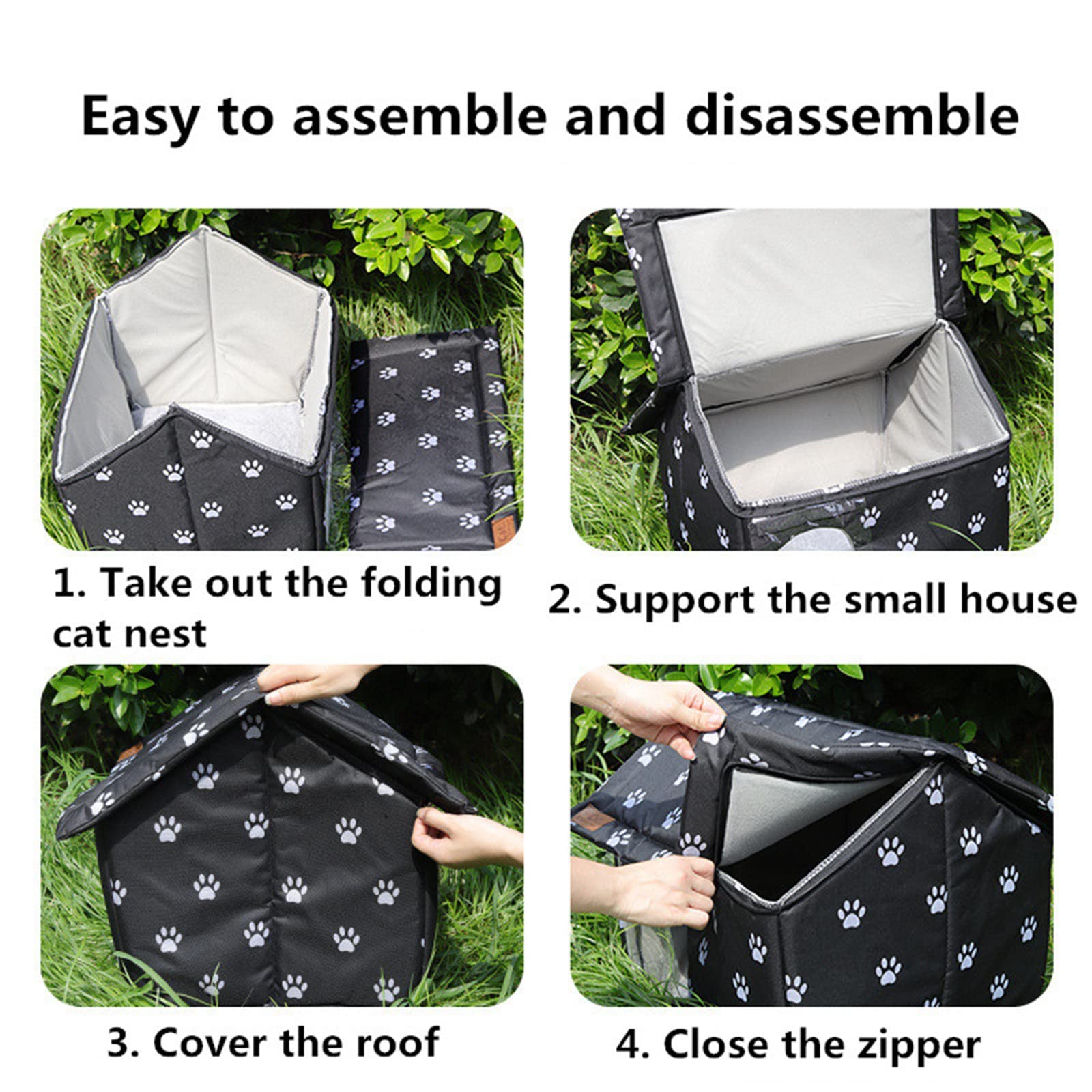 Easy to assemble and disassemble

1. Take out the folding cat nest

2. Support the small house

3. Cover the roof

4. Close the zipper