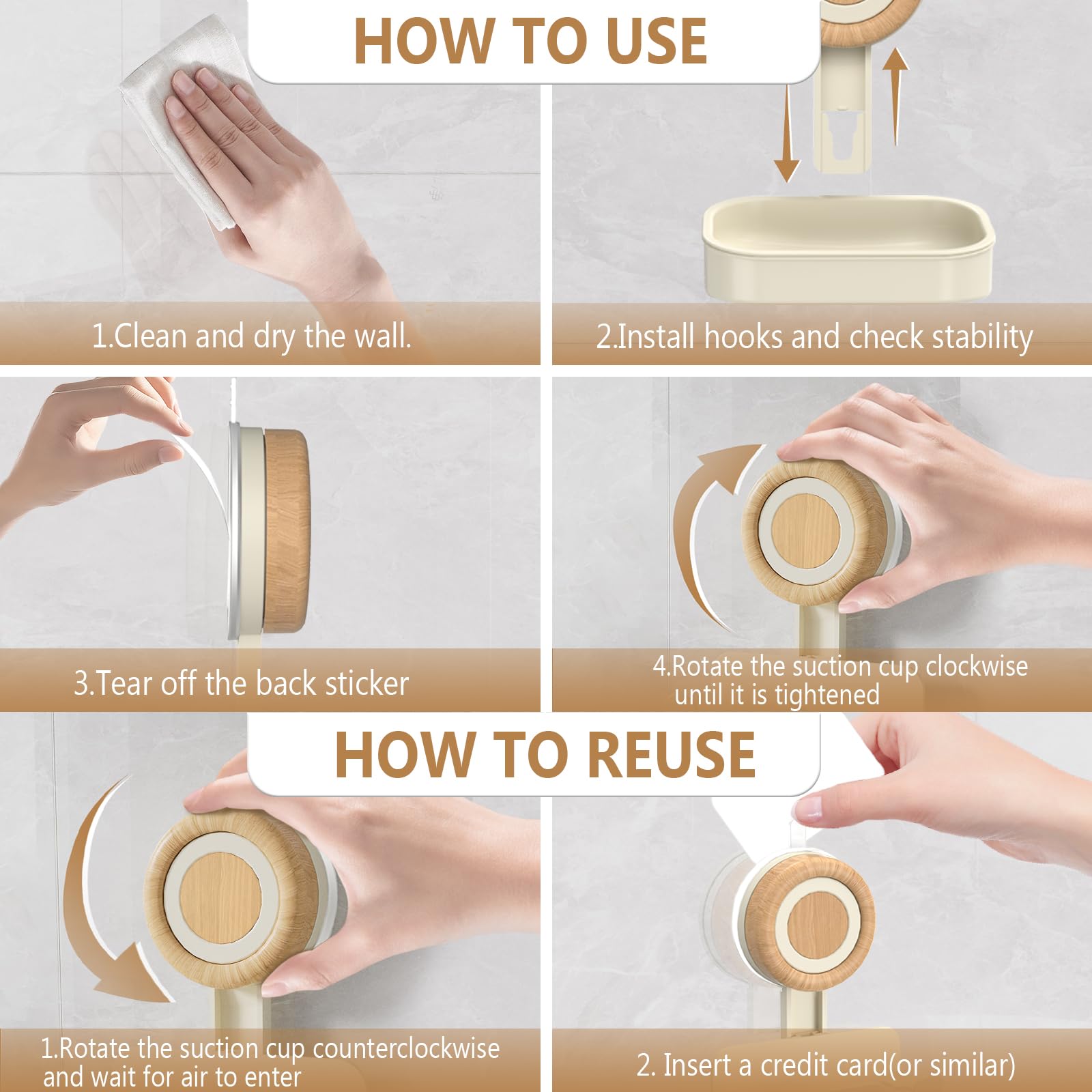 HOW TO USE

1.Clean and dry the wall.

2.Install hooks and check stability

3.Tear off the back sticker

4.Rotate the suction cup clockwise until it is tightened

HOW TO REUSE

1.Rotate the suction cup counterclockwise and wait for air to enter

2. Insert a credit card(or similar)