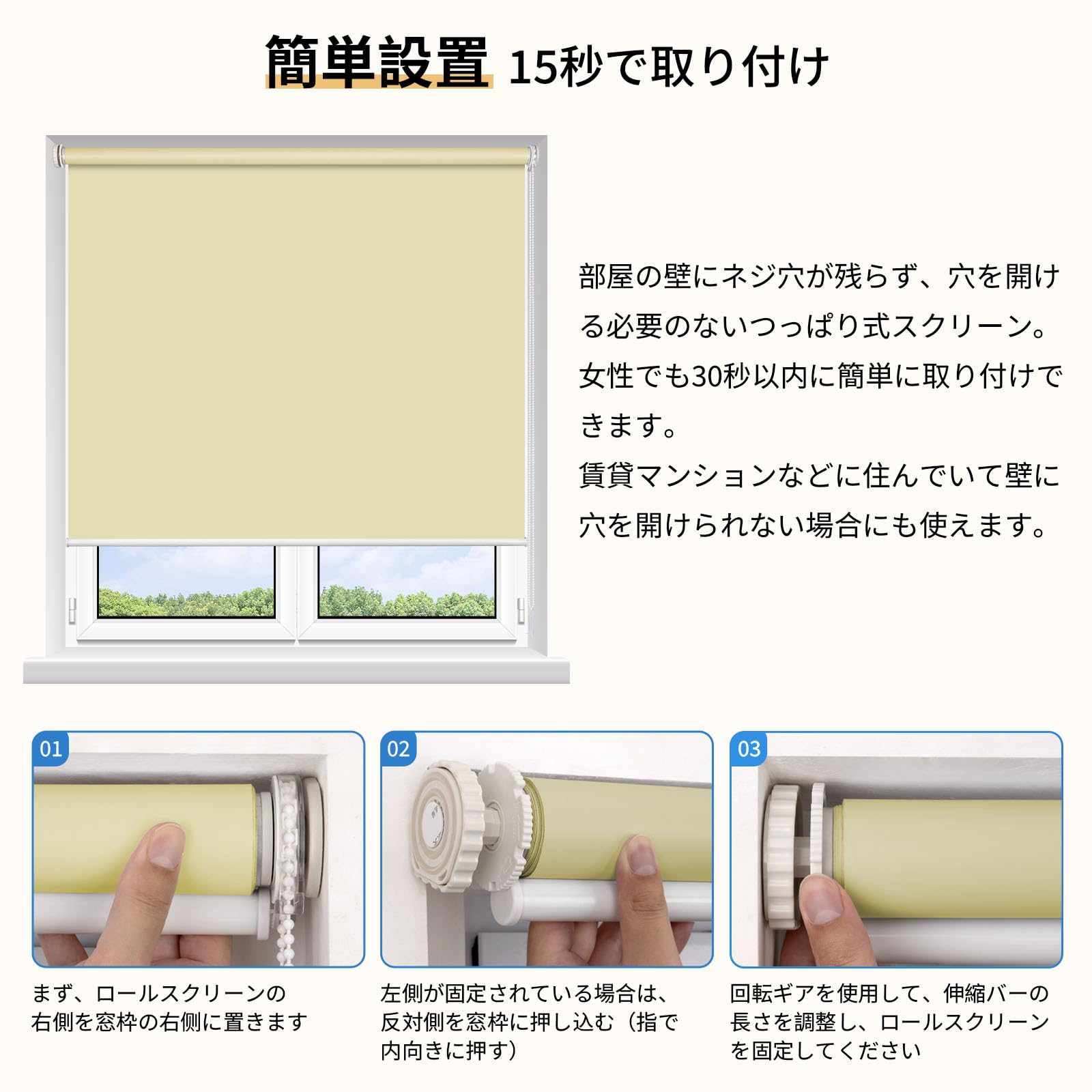 簡単設置 15秒で取り付け

部屋の壁にネジ穴が残らず、穴を開ける必要のないつっぱり式スクリーン。女性でも30秒以内に簡単に取り付けできます。
賃貸マンションなどに住んでいて壁に穴を開けられない場合にも使えます。

01

まず、ロールスクリーンの右側を窓枠の右側に置きます

02

左側が固定されている場合は、反対側を窓枠に押し込む（指で内向きに押す）

03

回転ギアを使用して、伸縮バーの長さを調整し、ロールスクリーンを固定してください