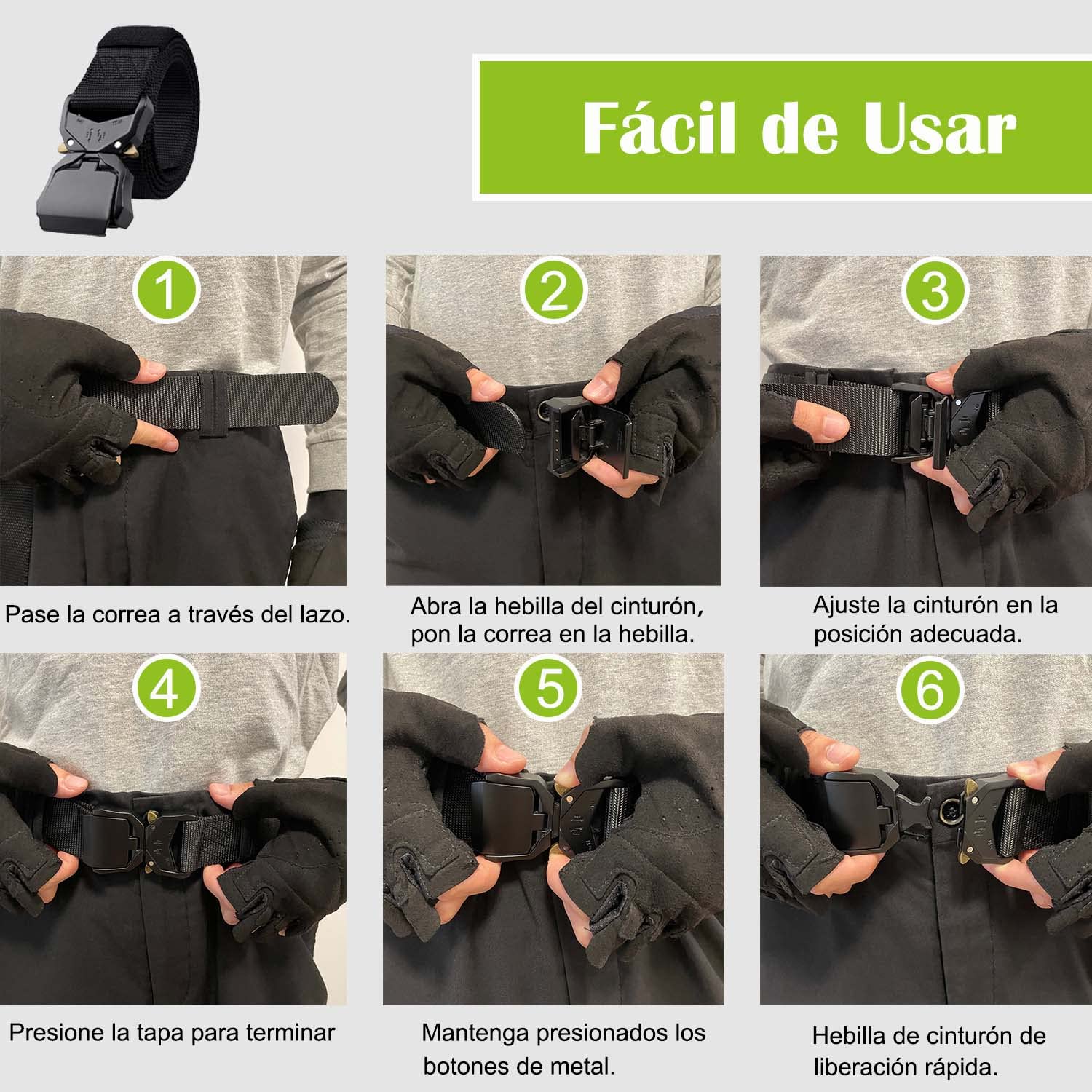 Fácil de Usar

1

Pase la correa a través del lazo.

2

Abra la hebilla del cinturón, pon la correa en la hebilla.

3

Ajuste la cinturón en la posición adecuada.

4

Presione la tapa para terminar

5

Mantenga presionados los botones de metal.

6

Hebilla de cinturón de liberación rápida.