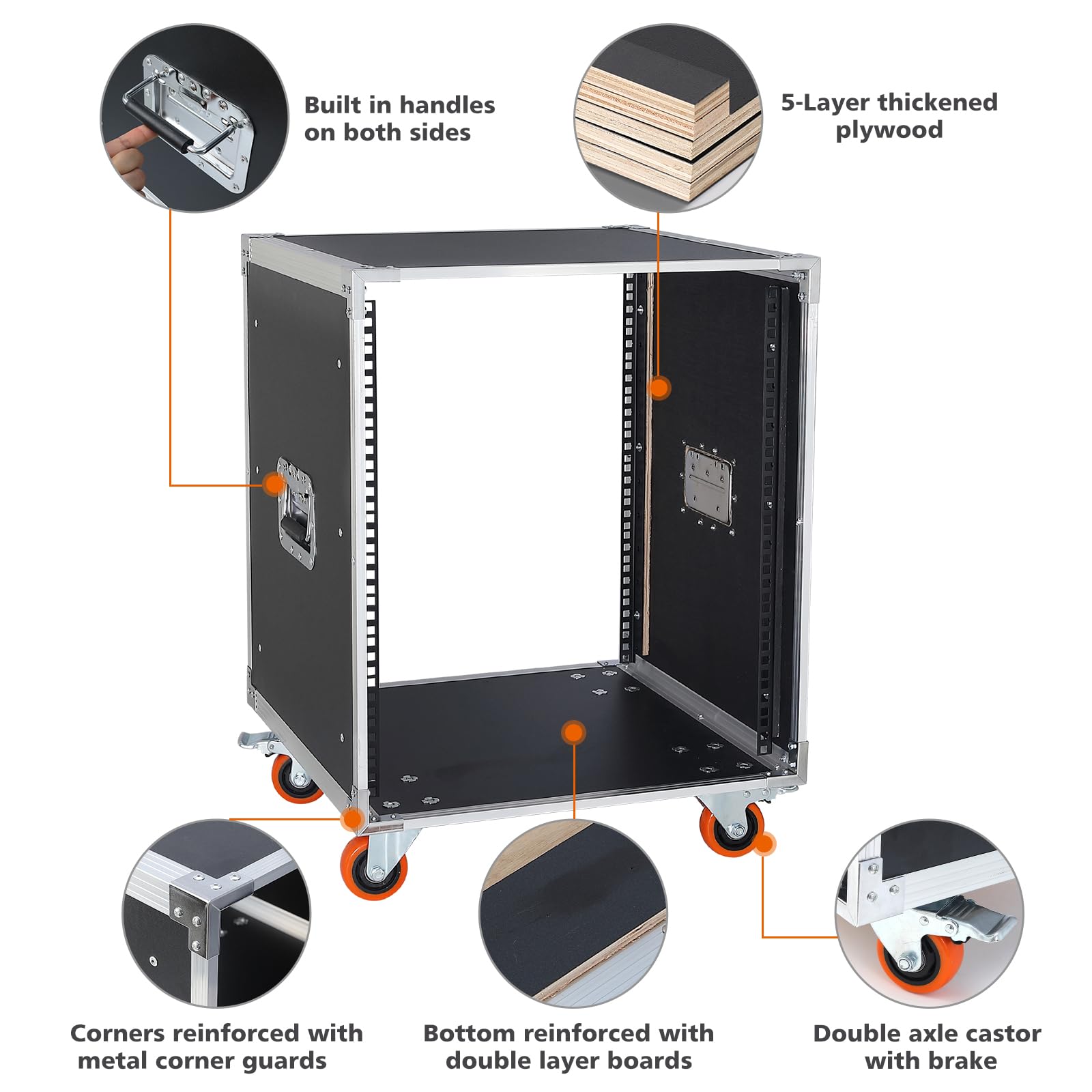 Built in handles on both sides

5-Layer thickened plywood

Corners reinforced with metal corner guards

Bottom reinforced with double layer boards

Double axle castor with brake