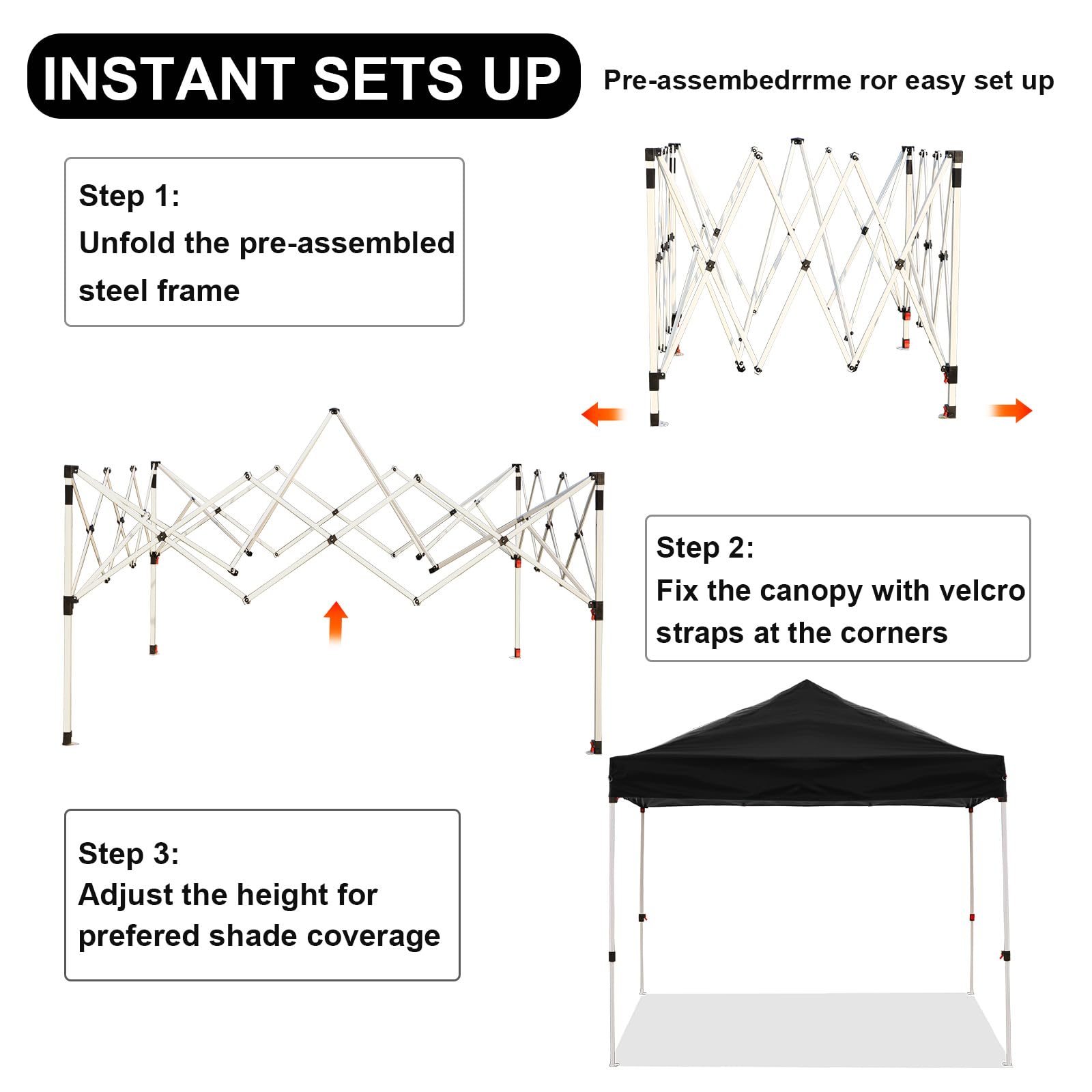 INSTANT SETS UP

Pre-assembedrrme ror easy set up

Step 1:
Unfold the pre-assembled steel frame

Step 2:
Fix the canopy with velcro straps at the corners

Step 3:
Adjust the height for prefered shade coverage