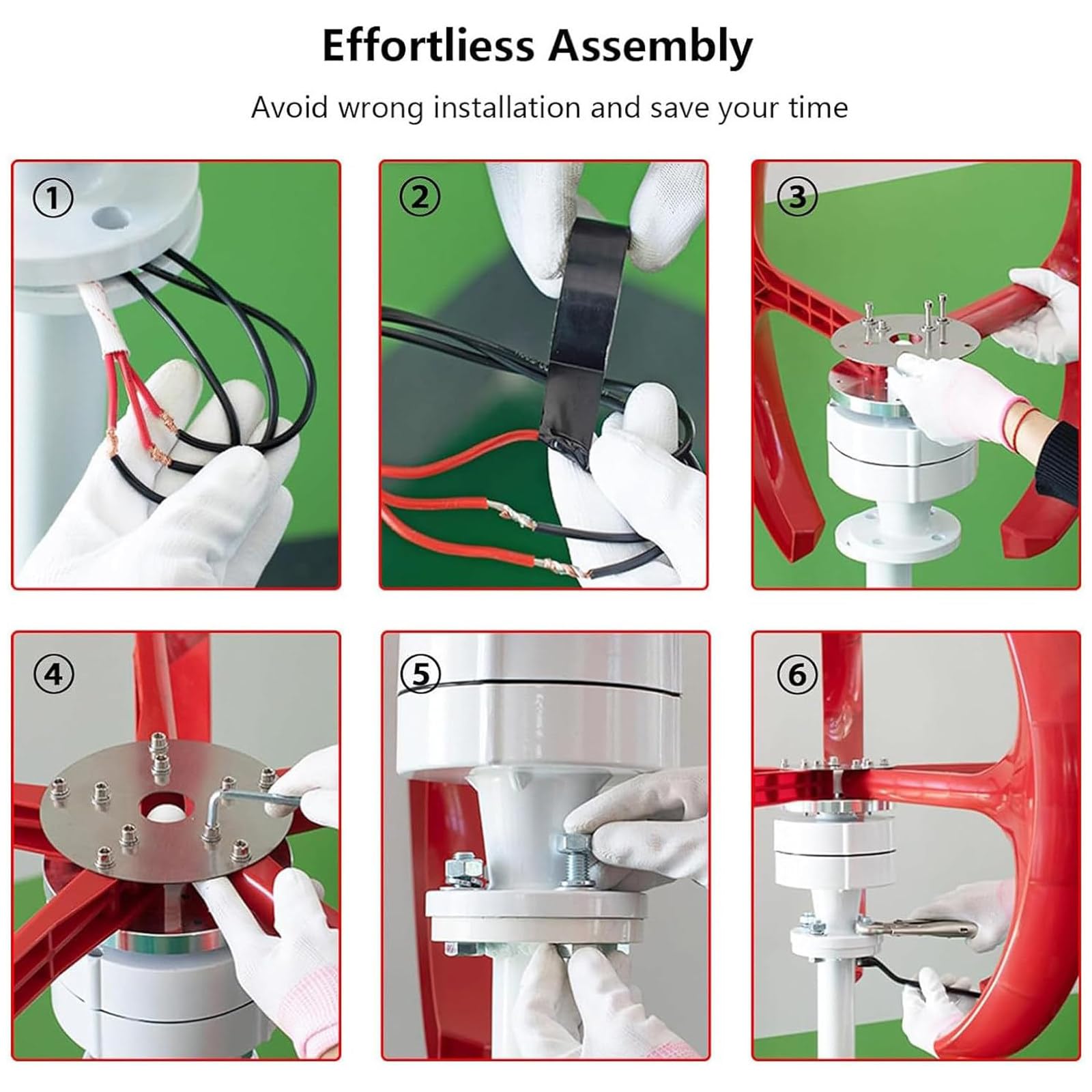 Effortliess Assembly

Avoid wrong installation and save your time

①

②

③

④

⑤

⑥