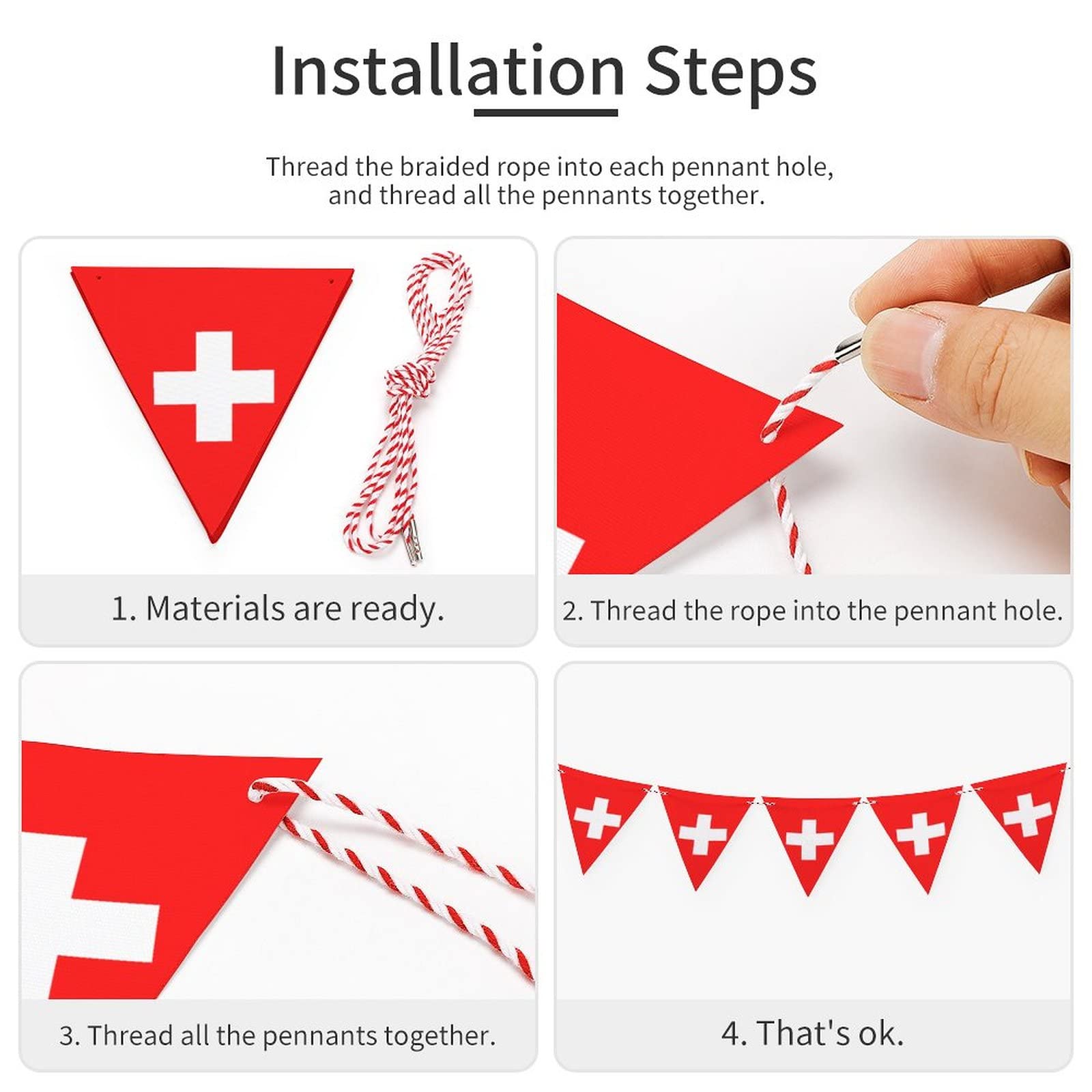 Installation Steps

Thread the braided rope into each pennant hole, and thread all the pennants together.

1. Materials are ready.

2. Thread the rope into the pennant hole.

3. Thread all the pennants together.

4. That's ok.