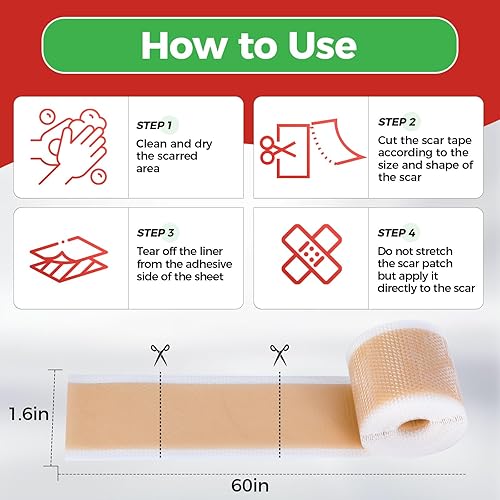 How to Use

STEP 1
Clean and dry the scarred area

STEP 2
Cut the scar tape according to the size and shape of the scar

STEP 3
Tear off the liner from the adhesive side of the sheet

STEP 4
Do not stretch the scar patch but apply it directly to the scar

1.6in

60in