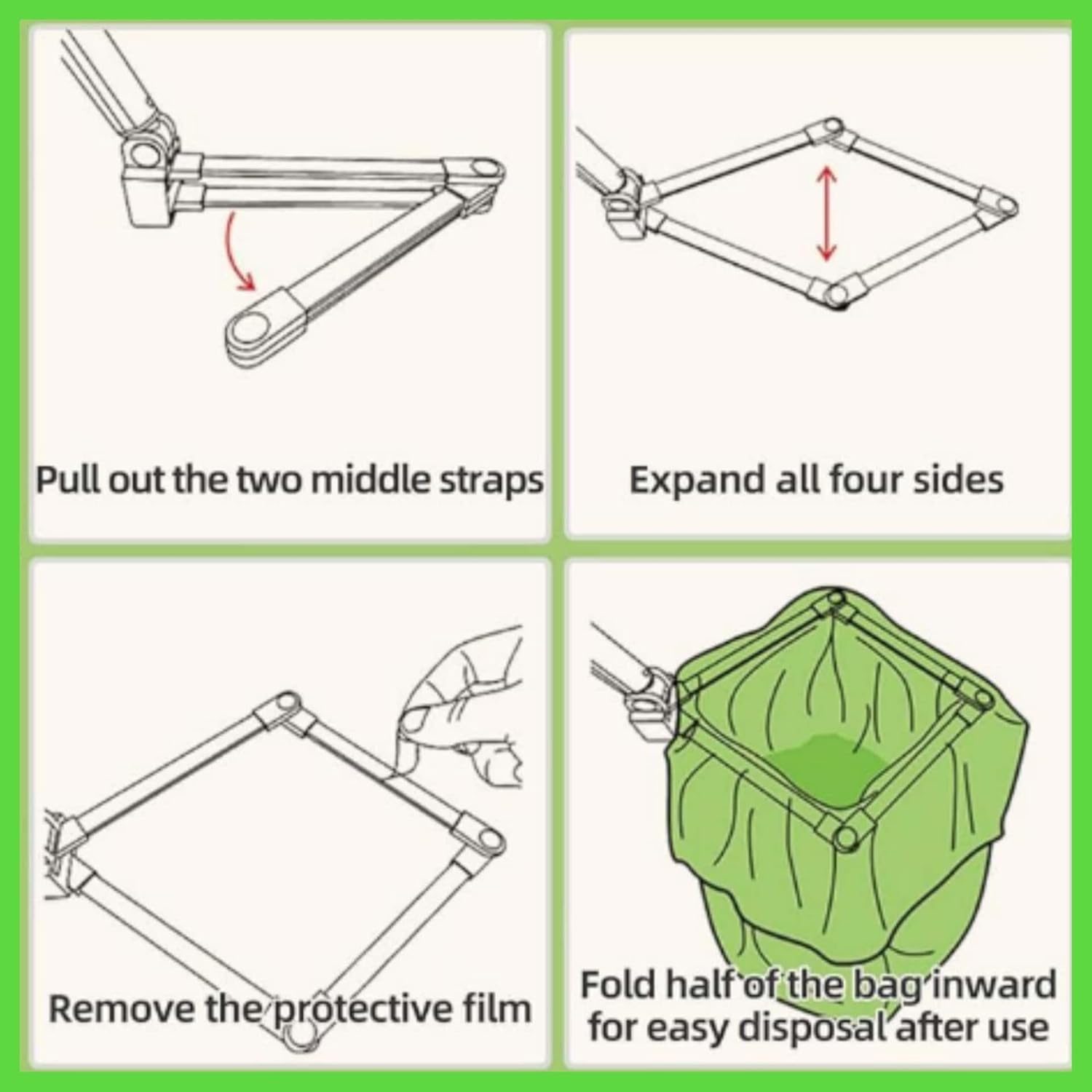 Pull out the two middle straps

Expand all four sides

Remove the protective film

Fold half of the bag inward for easy disposal after use