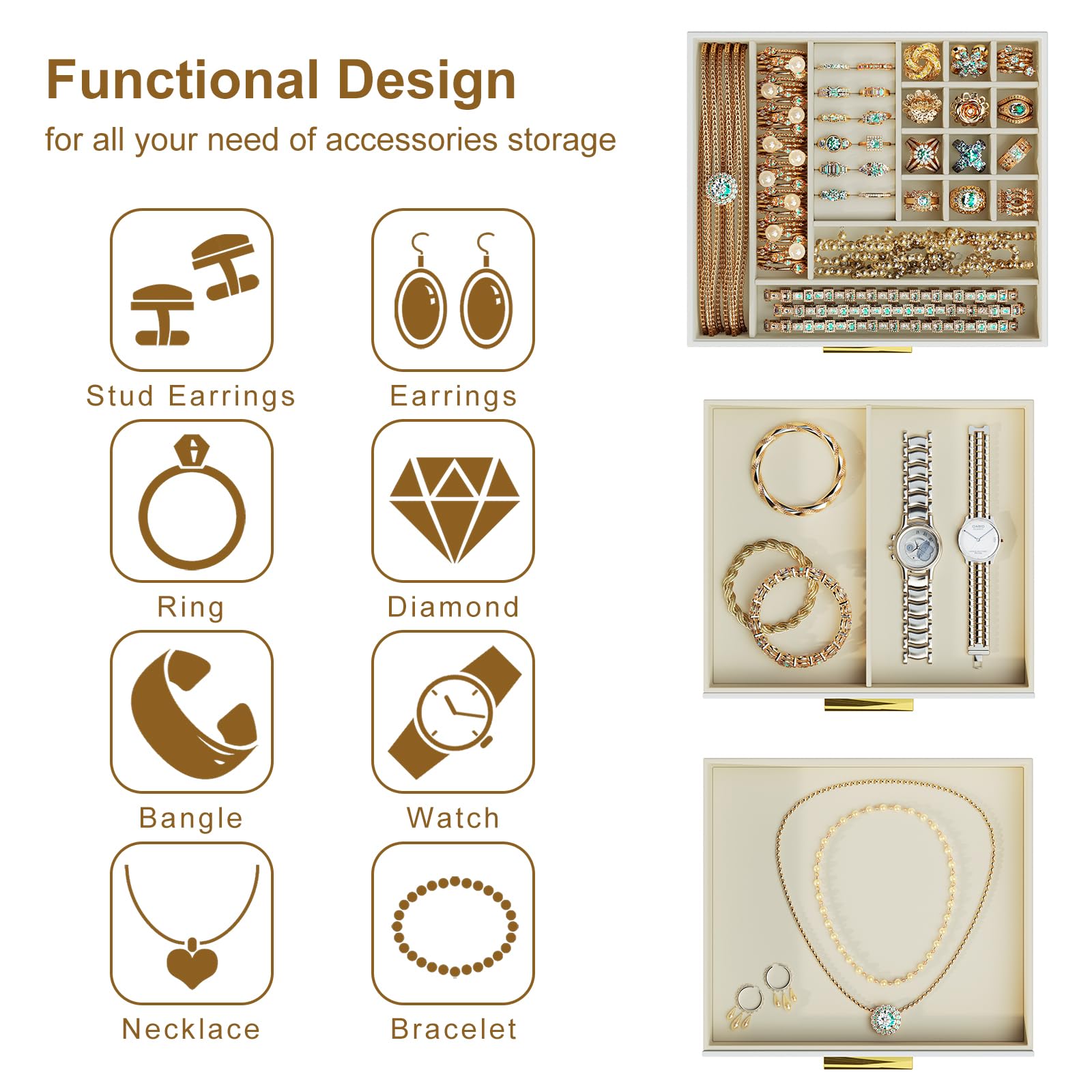 Functional Design

for all your need of accessories storage

Stud Earrings

Earrings

Ring

Diamond

Bangle

Watch

Necklace

Bracelet

CASIO