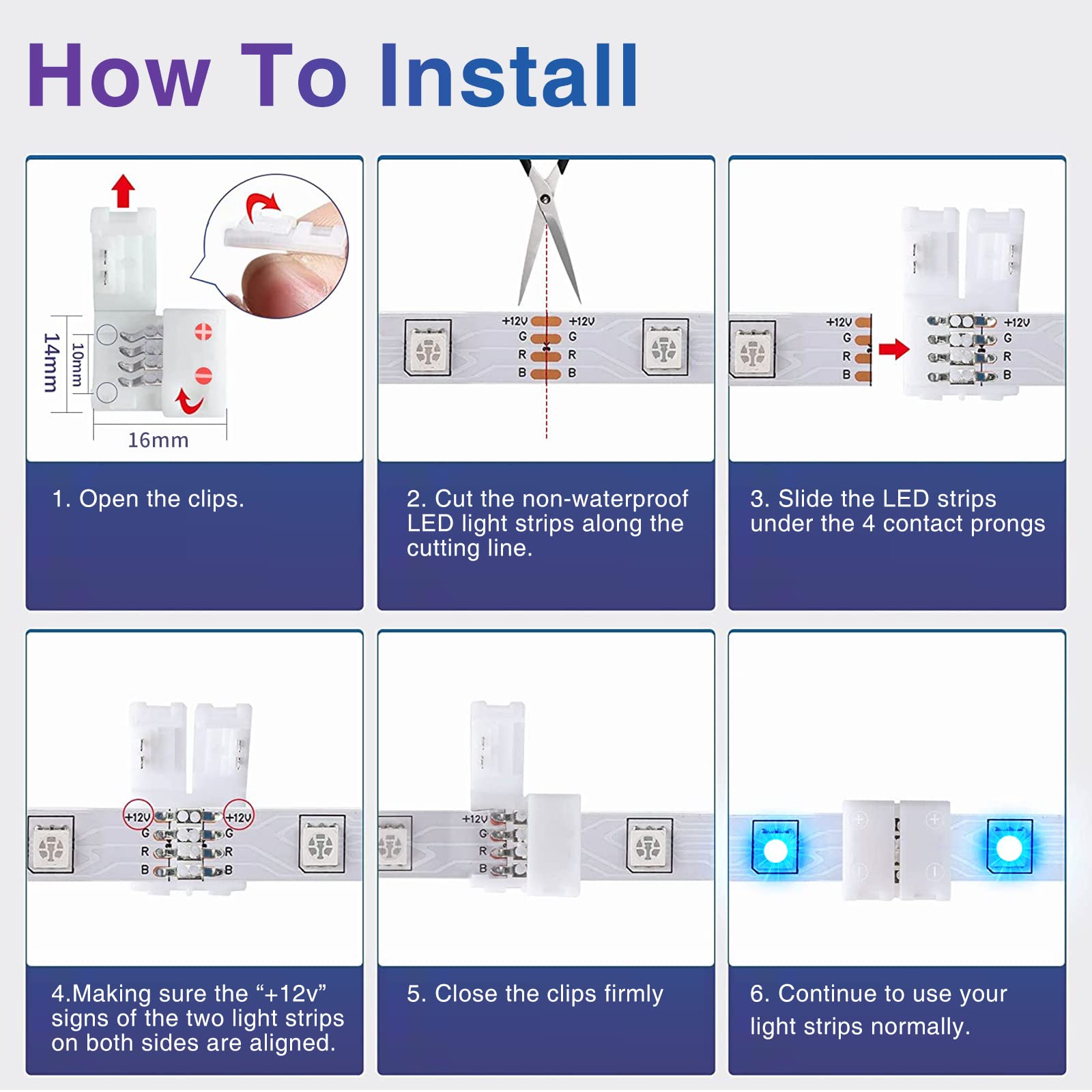 How To Install

14mm
10mm
16mm

1. Open the clips.

+12V G R B
+12V G R B

2. Cut the non-waterproof LED light strips along the cutting line.

+12V G R B
+12V G R B

3. Slide the LED strips under the 4 contact prongs

+12V G R B
+12V G R B

4.Making sure the “+12v” signs of the two light strips on both sides are aligned.

+12V G R B

5. Close the clips firmly

6. Continue to use your light strips normally.