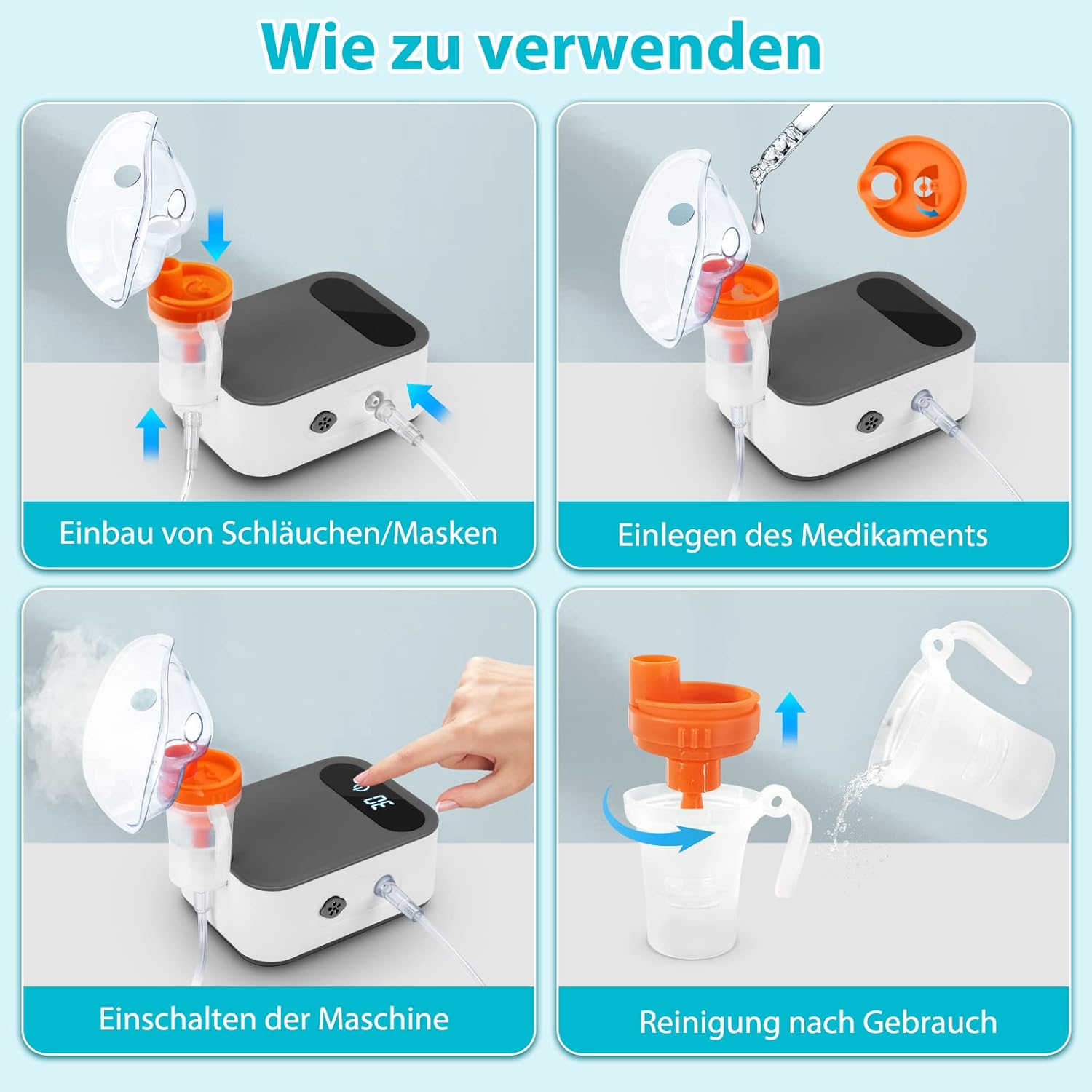 Wie zu verwenden

Einbau von Schläuchen/Masken

Einlegen des Medikaments

Einschalten der Maschine

Reinigung nach Gebrauch