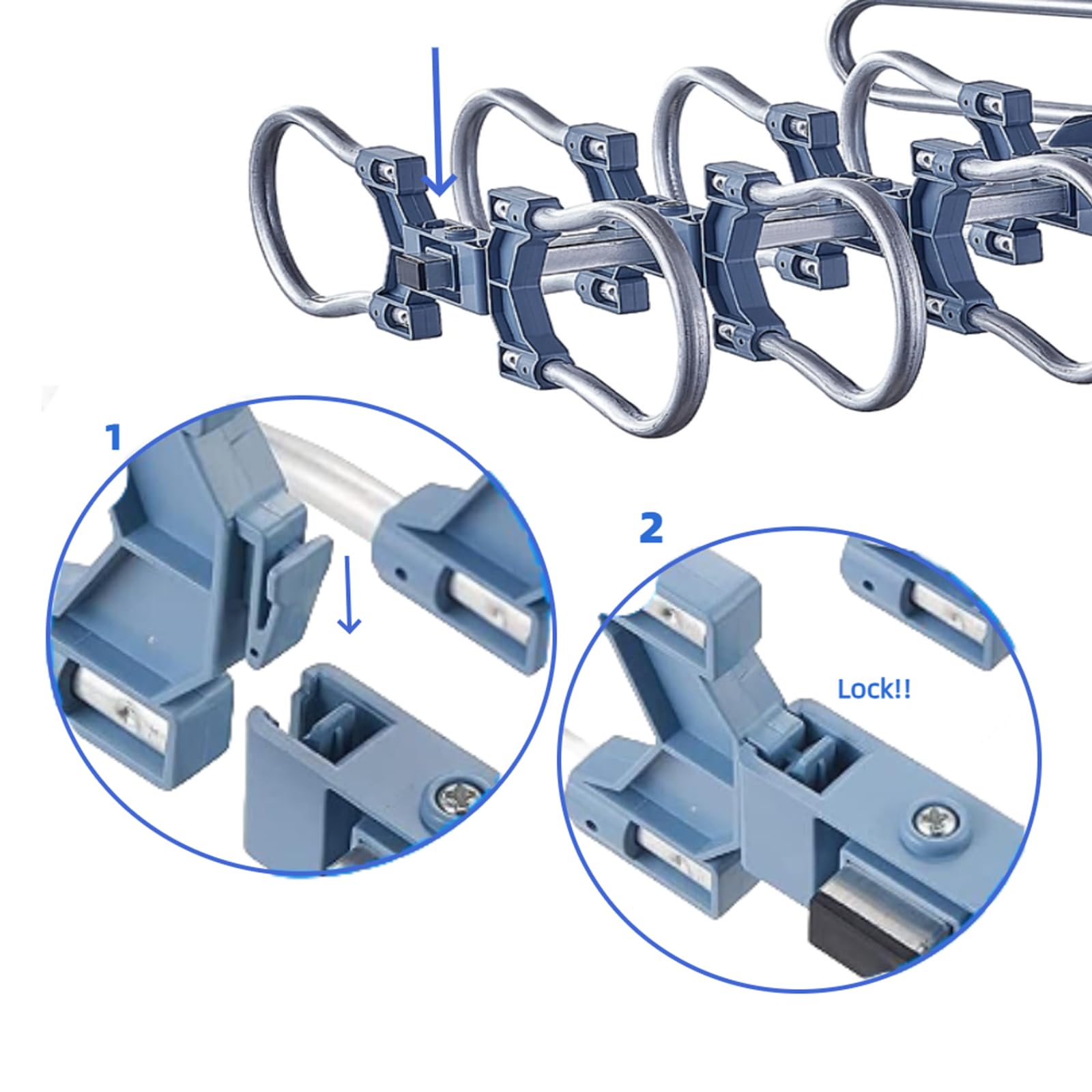 1

2

Lock!!