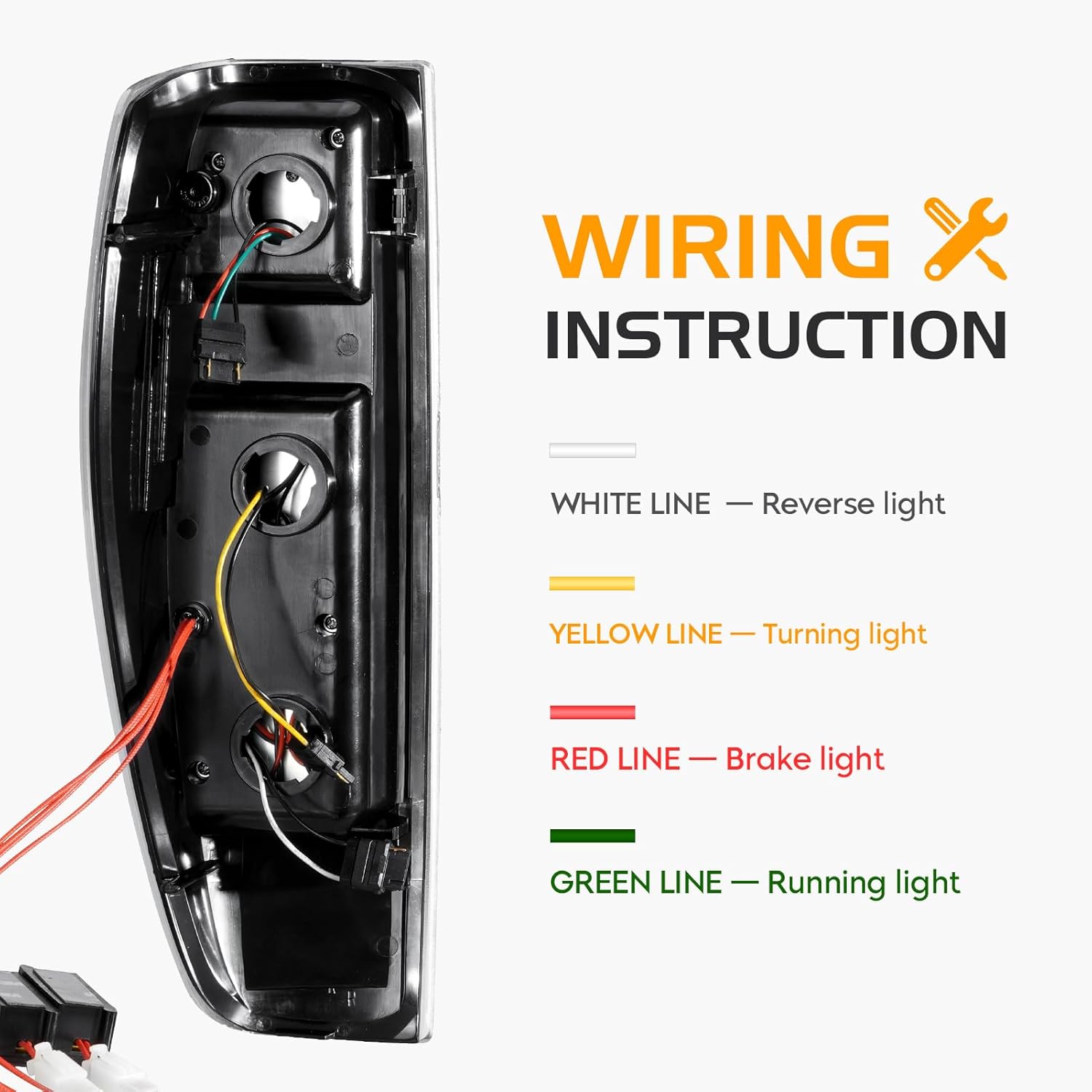 WIRING
INSTRUCTION

WHITE LINE — Reverse light

YELLOW LINE — Turning light

RED LINE — Brake light

GREEN LINE — Running light