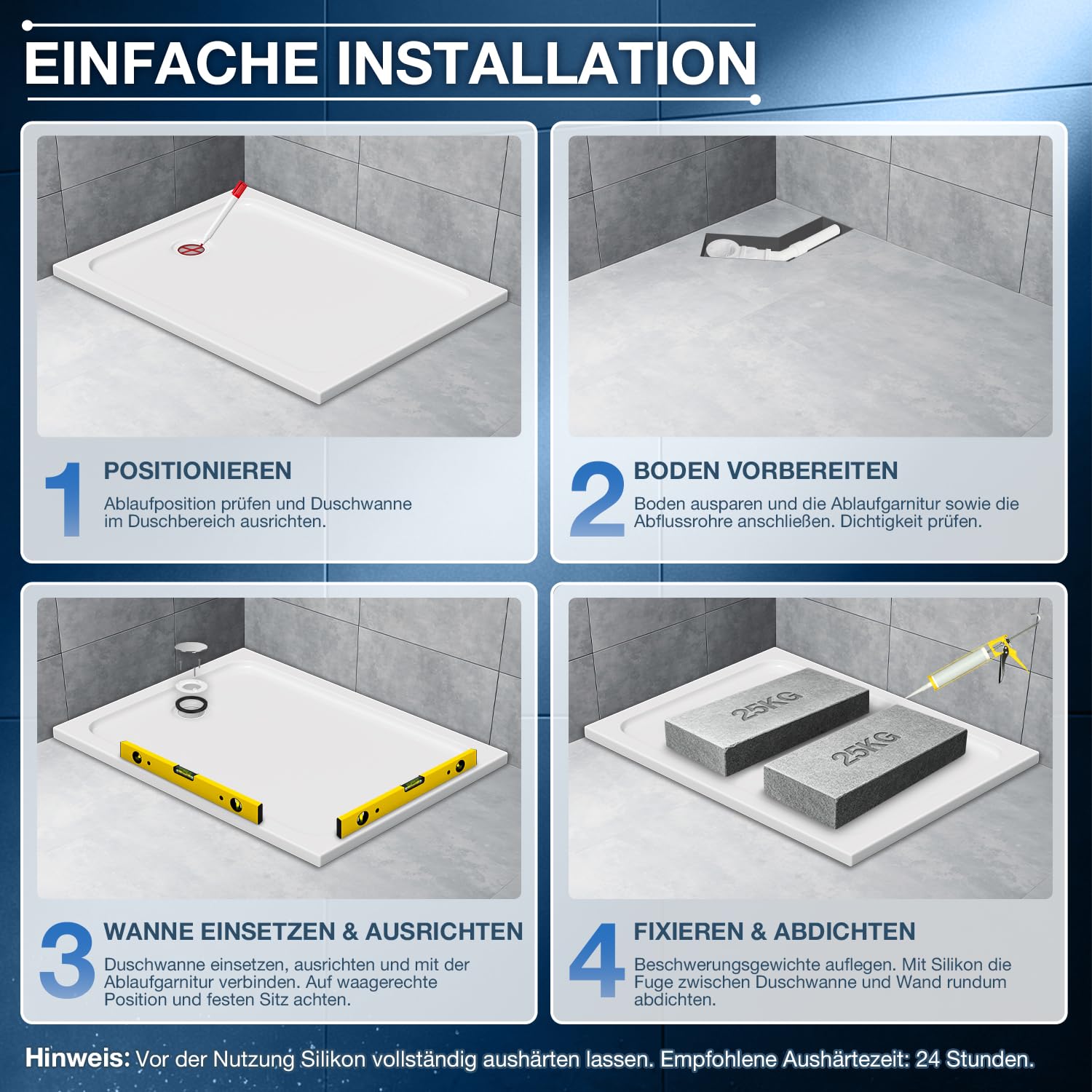 EINFACHE INSTALLATION

1 POSITIONIEREN
Ablaufposition prüfen und Duschwanne im Duschbereich ausrichten.

2 BODEN VORBEREITEN
Boden ausparen und die Ablaufgarnitur sowie die Abflussrohre anschließen. Dichtigkeit prüfen.

3 WANNE EINSETZEN & AUSRICHTEN
Duschwanne einsetzen, ausrichten und mit der Ablaufgarnitur verbinden. Auf waagerechte Position und festen Sitz achten.

25KG
25KG

4 FIXIEREN & ABDICHTEN
Beschwerungsgewichte auflegen. Mit Silikon die Fuge zwischen Duschwanne und Wand rundum abdichten.

Hinweis: Vor der Nutzung Silikon vollständig aushärten lassen. Empfohlene Aushärtezeit: 24 Stunden.