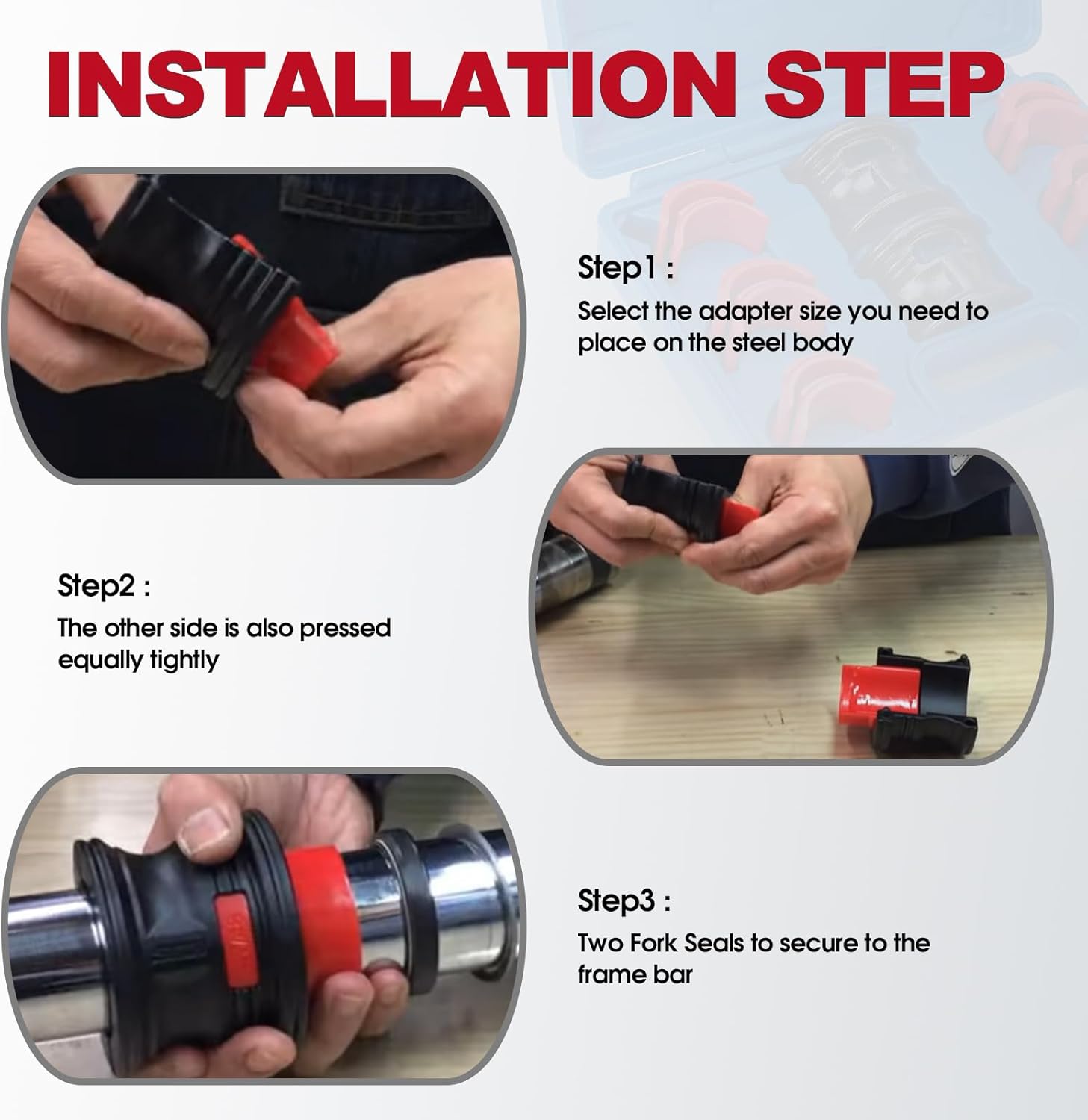 INSTALLATION STEP

Step1 :
Select the adapter size you need to place on the steel body

Step2 :
The other side is also pressed equally tightly

Step3 :
Two Fork Seals to secure to the frame bar