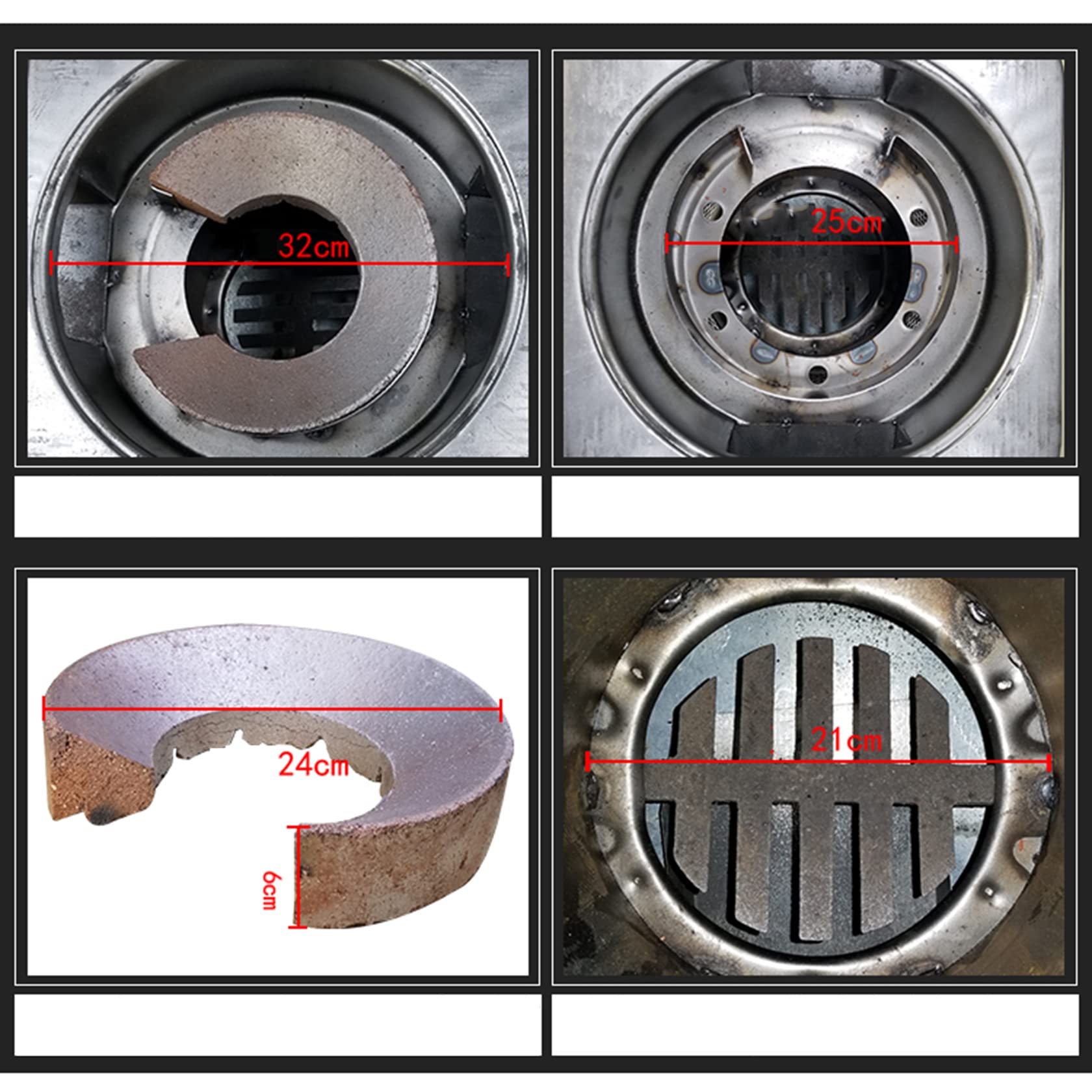 32cm

25cm

24cm

6cm

21cm