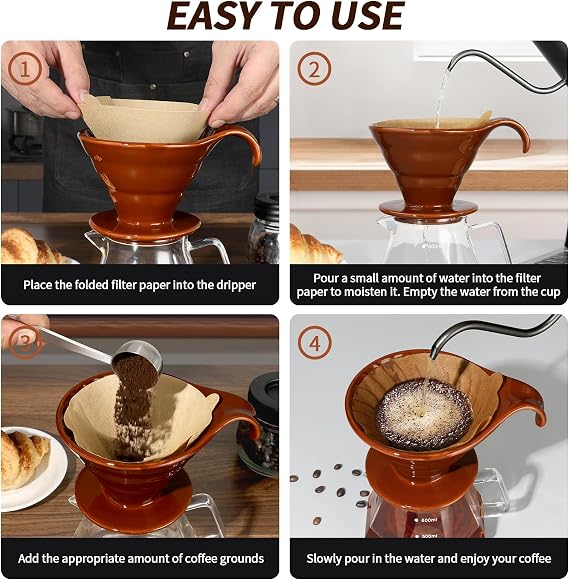 EASY TO USE

1

Place the folded filter paper into the dripper

2

Pour a small amount of water into the filter paper to moisten it. Empty the water from the cup

3

Add the appropriate amount of coffee grounds

4

600ml

500ml

Slowly pour in the water and enjoy your coffee