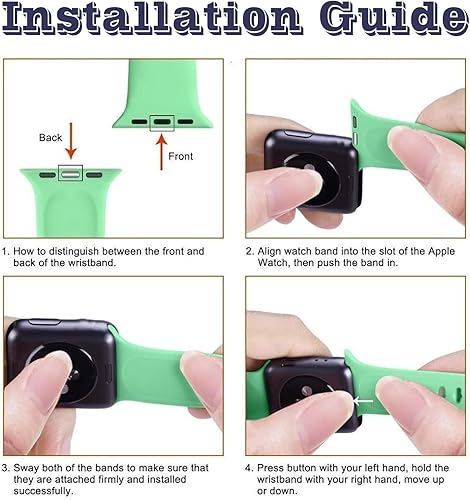 Installation Guide

Back

Front

1. How to distinguish between the front and back of the wristband.

2. Align watch band into the slot of the Apple Watch, then push the band in.

3. Sway both of the bands to make sure that they are attached firmly and installed successfully.

4. Press button with your left hand, hold the wristband with your right hand, move up or down.