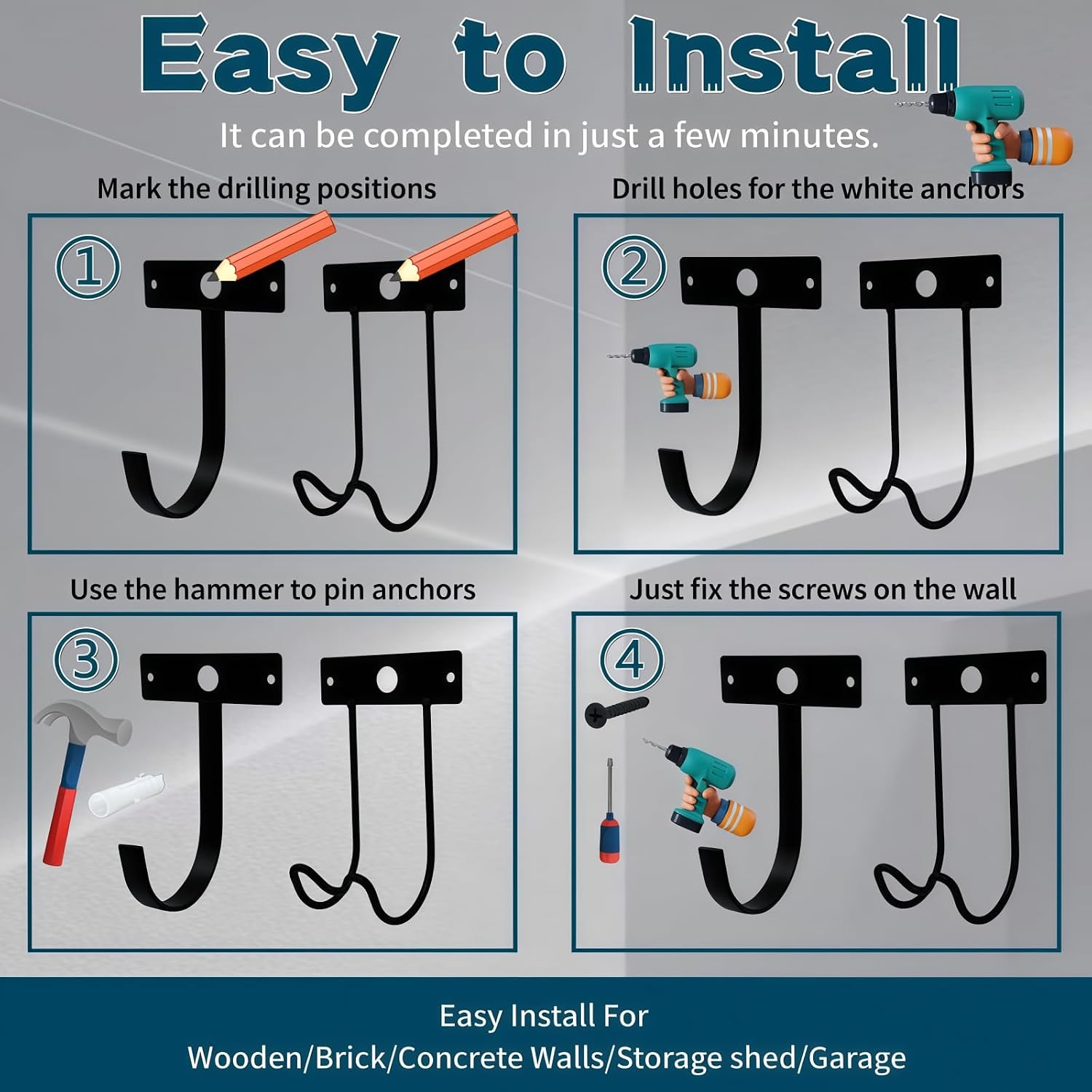 Easy to Install

It can be completed in just a few minutes.

Mark the drilling positions

①

Drill holes for the white anchors

②

Use the hammer to pin anchors

③

Just fix the screws on the wall

④

Easy Install For
Wooden/Brick/Concrete Walls/Storage shed/Garage