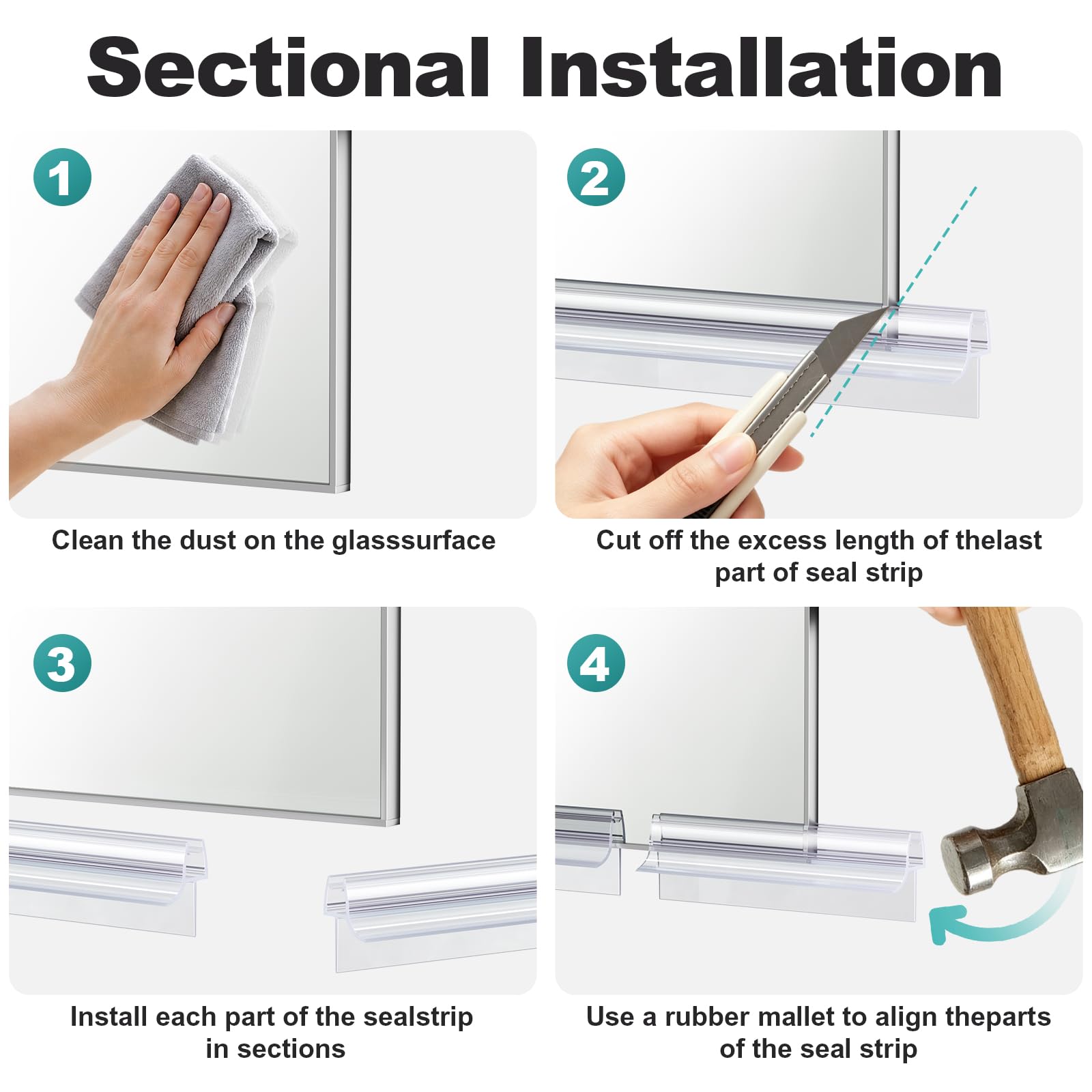 Sectional Installation

1

Clean the dust on the glasssurface

2

Cut off the excess length of thelast part of seal strip

3

Install each part of the sealstrip in sections

4

Use a rubber mallet to align theparts of the seal strip