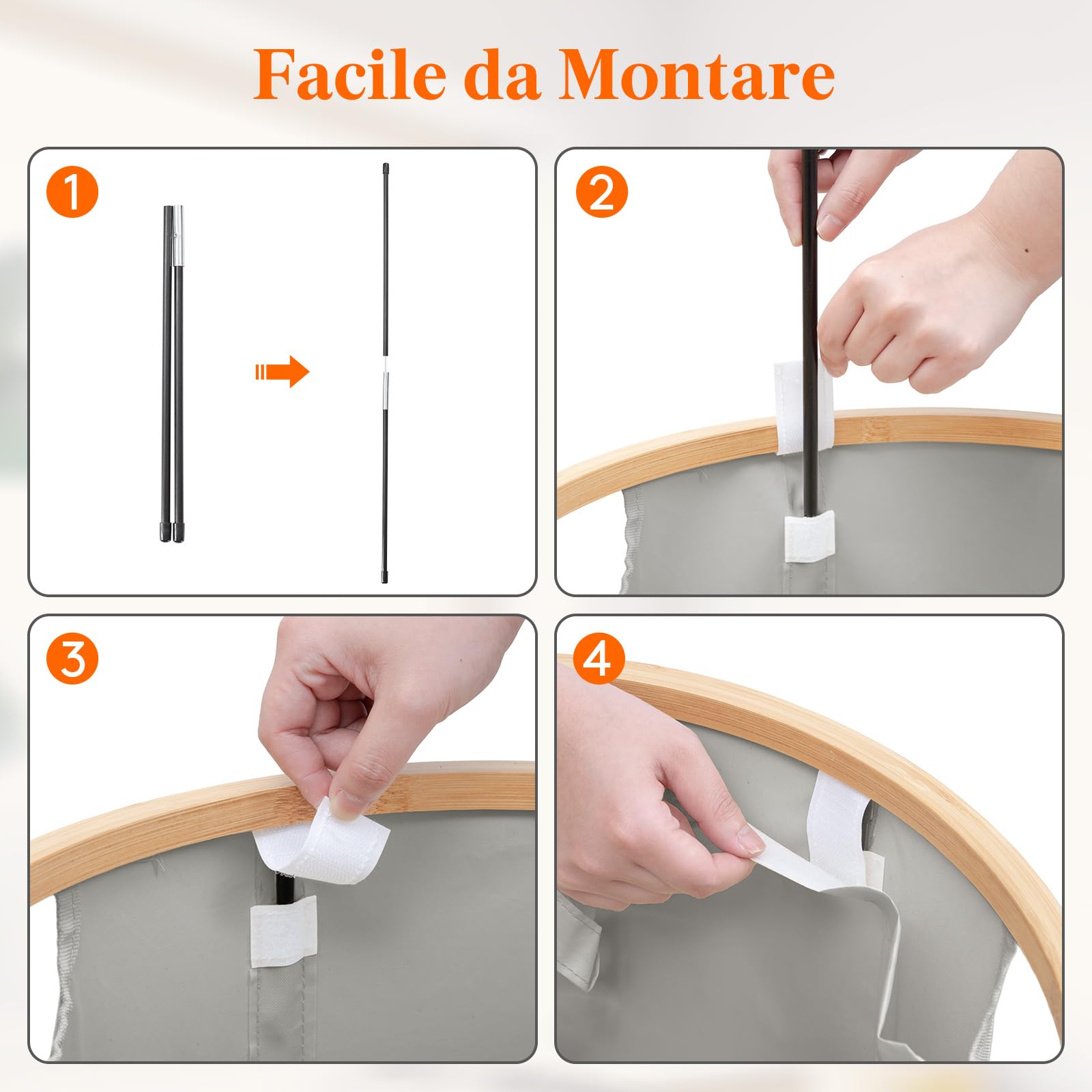 Facile da Montare

1

2

3

4