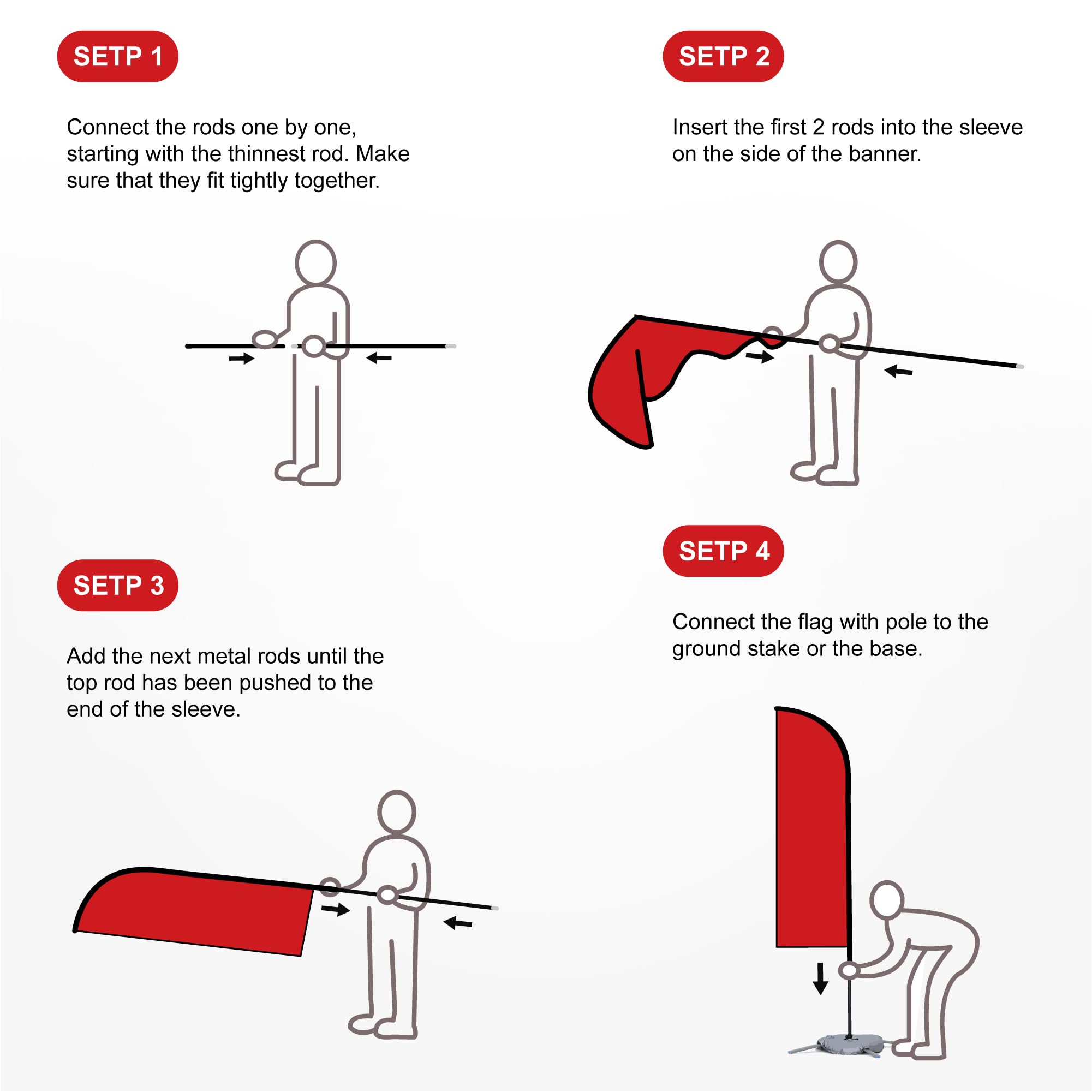 SETP 1

Connect the rods one by one, starting with the thinnest rod. Make sure that they fit tightly together.

SETP 2

Insert the first 2 rods into the sleeve on the side of the banner.

SETP 3

Add the next metal rods until the top rod has been pushed to the end of the sleeve.

SETP 4

Connect the flag with pole to the ground stake or the base.