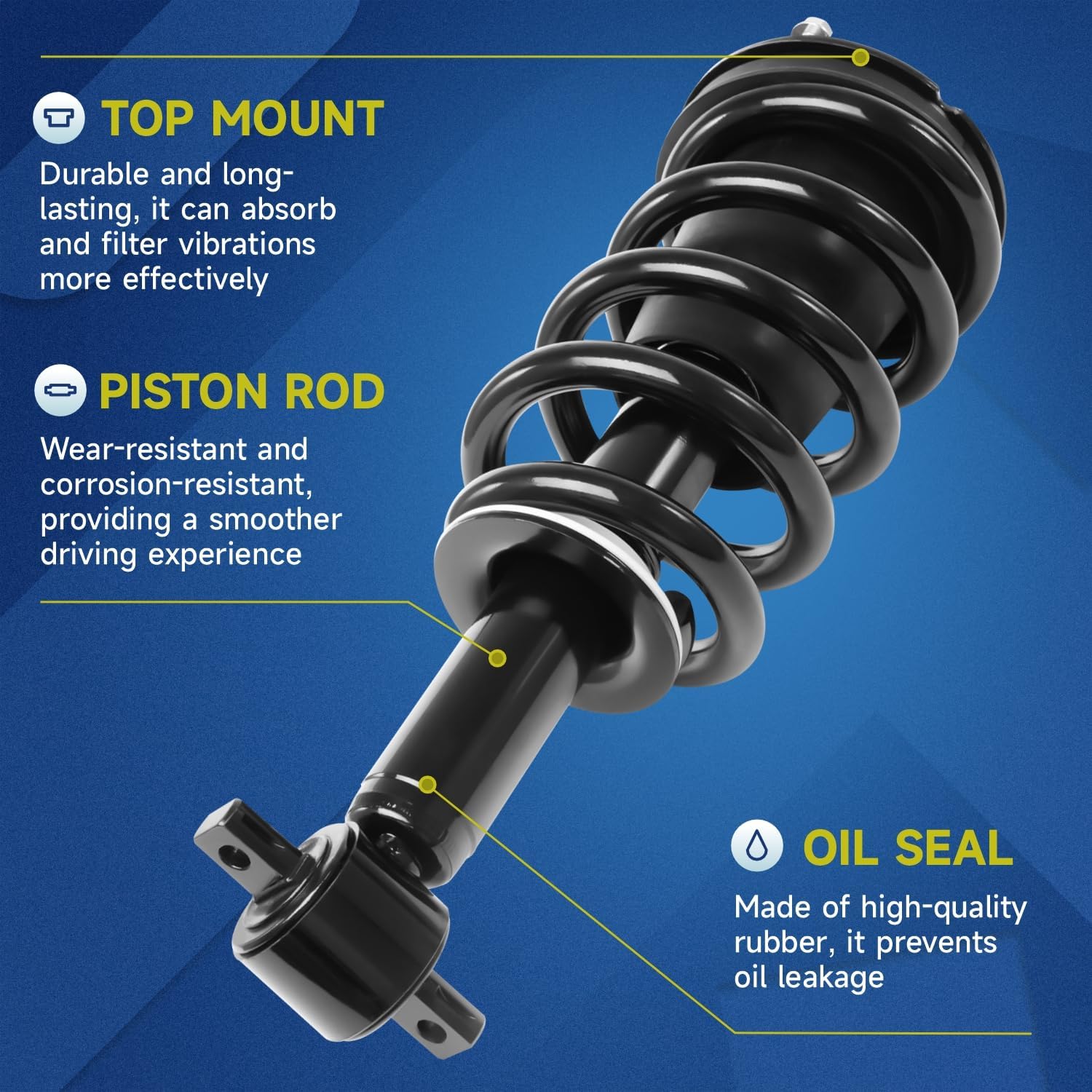 TOP MOUNT

Durable and long-lasting, it can absorb and filter vibrations more effectively

PISTON ROD

Wear-resistant and corrosion-resistant, providing a smoother driving experience

OIL SEAL

Made of high-quality rubber, it prevents oil leakage