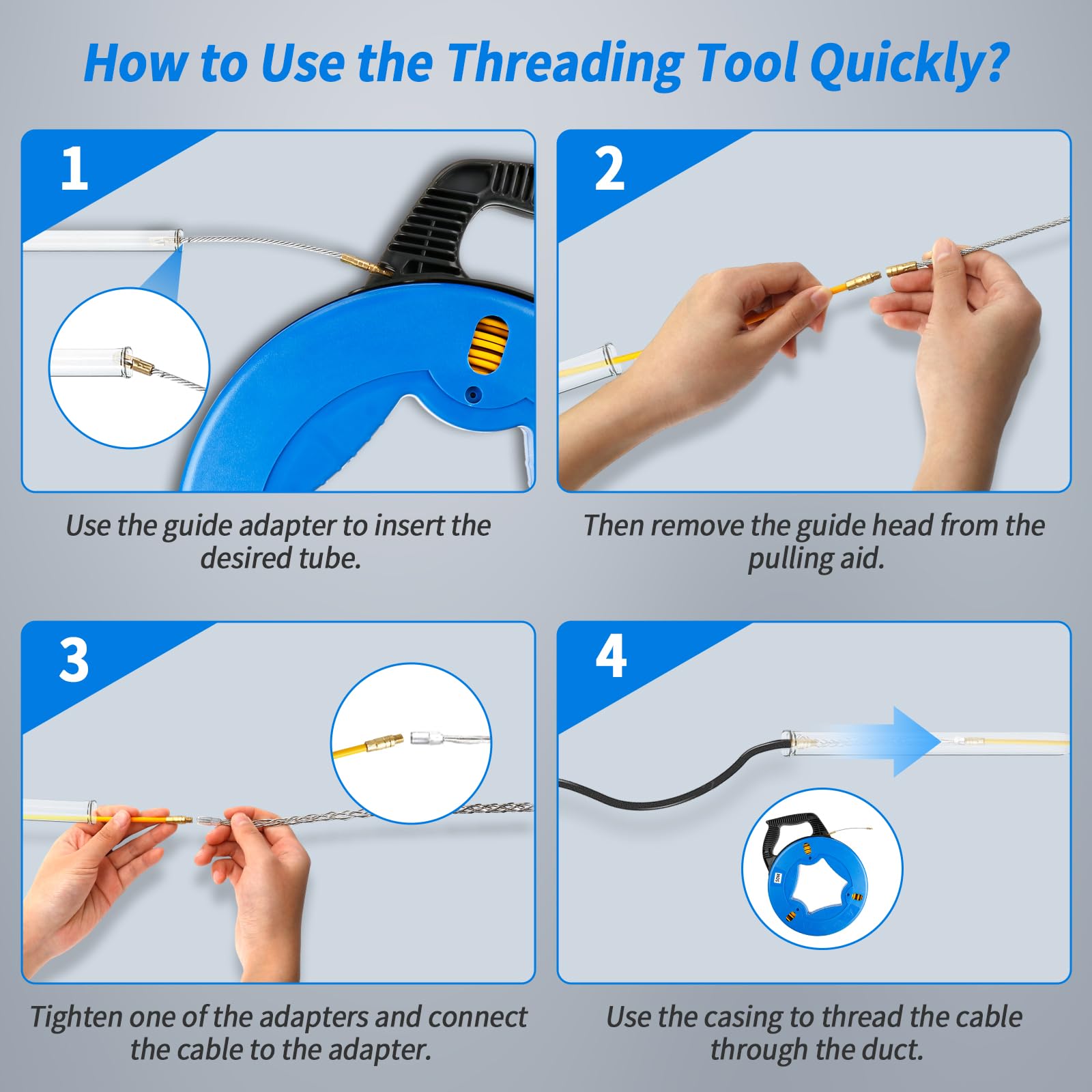 How to Use the Threading Tool Quickly?

1

Use the guide adapter to insert the desired tube.

2

Then remove the guide head from the pulling aid.

3

Tighten one of the adapters and connect the cable to the adapter.

4

50M

Use the casing to thread the cable through the duct.