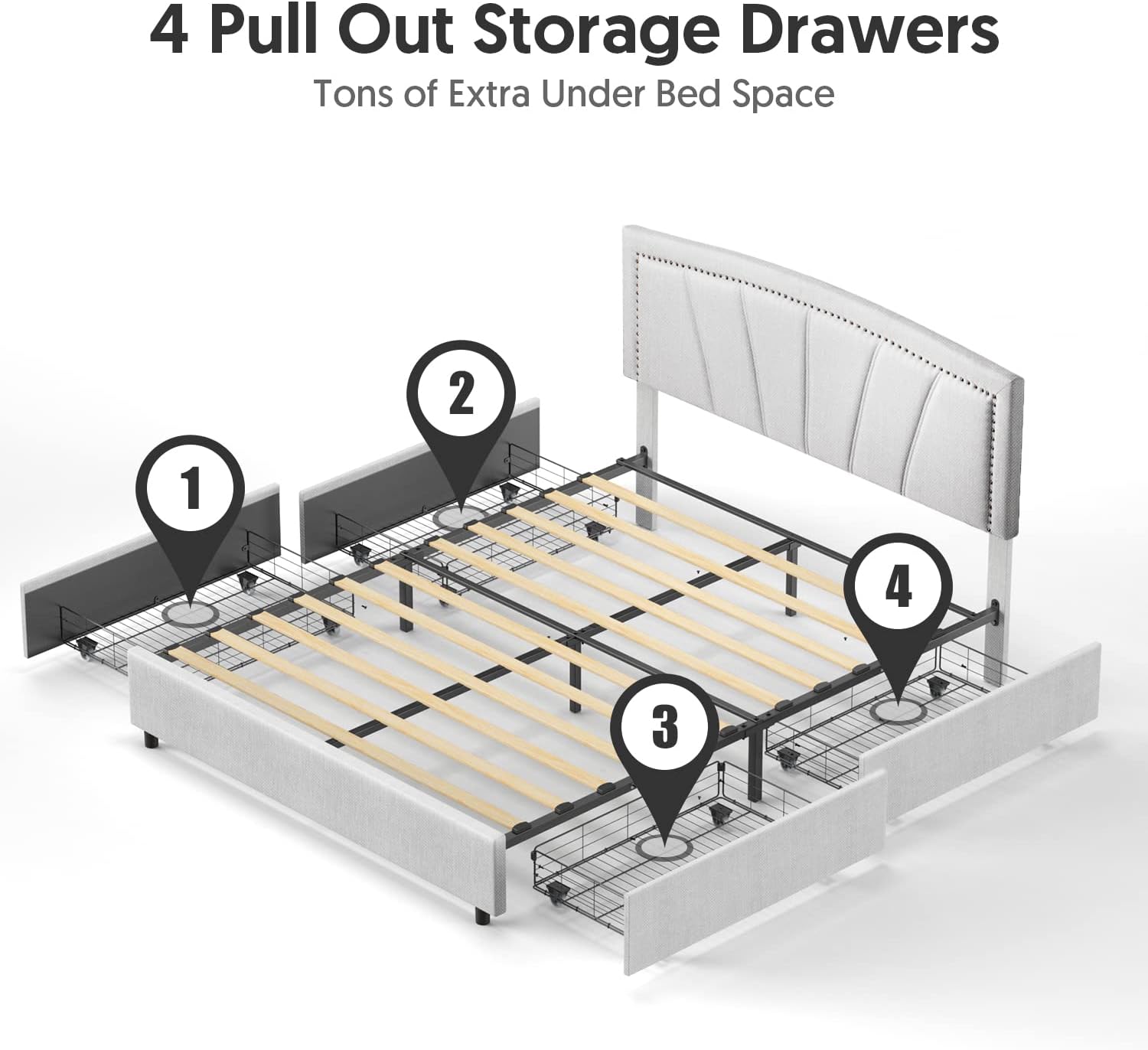 4 Pull Out Storage Drawers
Tons of Extra Under Bed Space

2
1
4
3