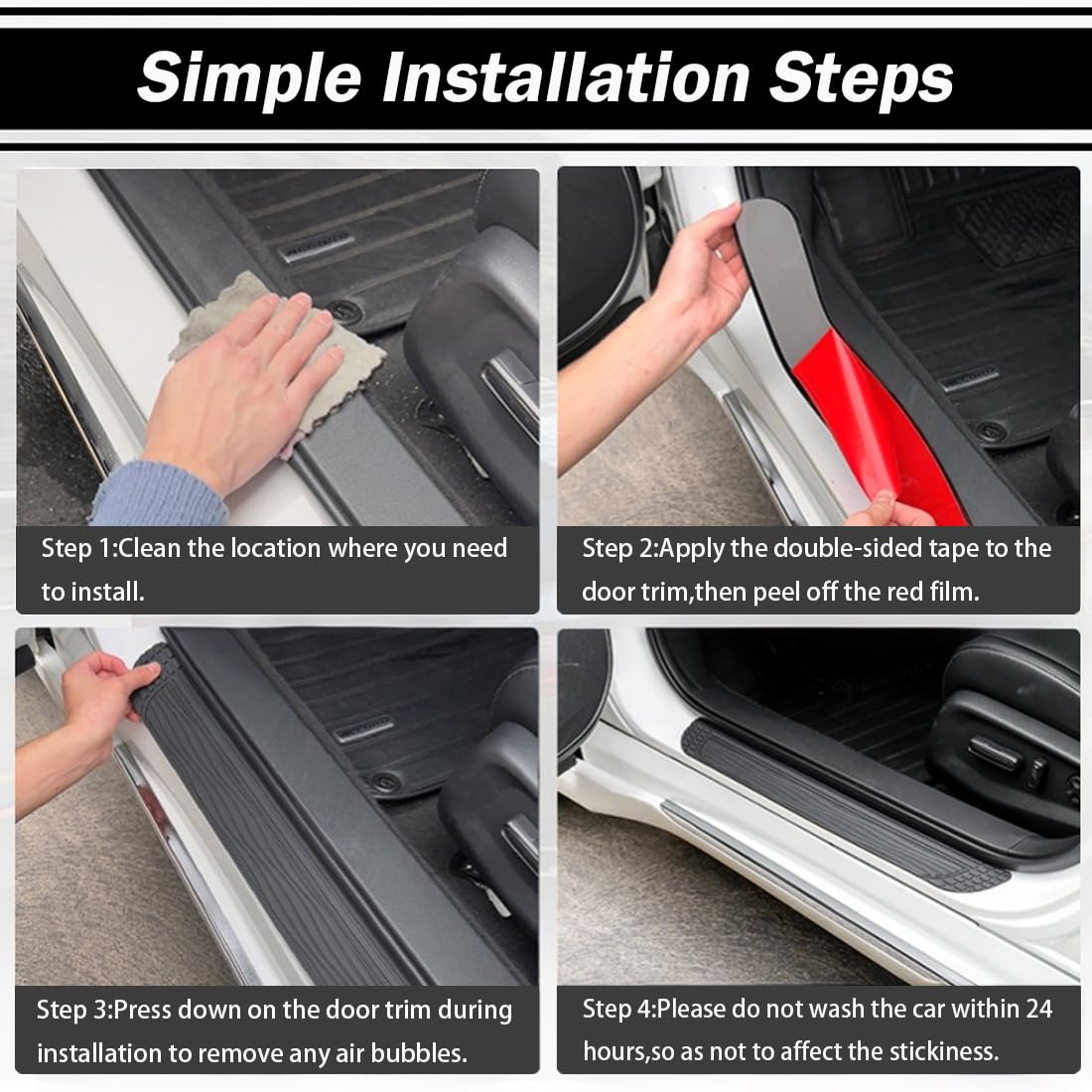 Simple Installation Steps

Step 1:Clean the location where you need to install.

Step 2:Apply the double-sided tape to the door trim,then peel off the red film.

Step 3:Press down on the door trim during installation to remove any air bubbles.

Step 4:Please do not wash the car within 24 hours,so as not to affect the stickiness.