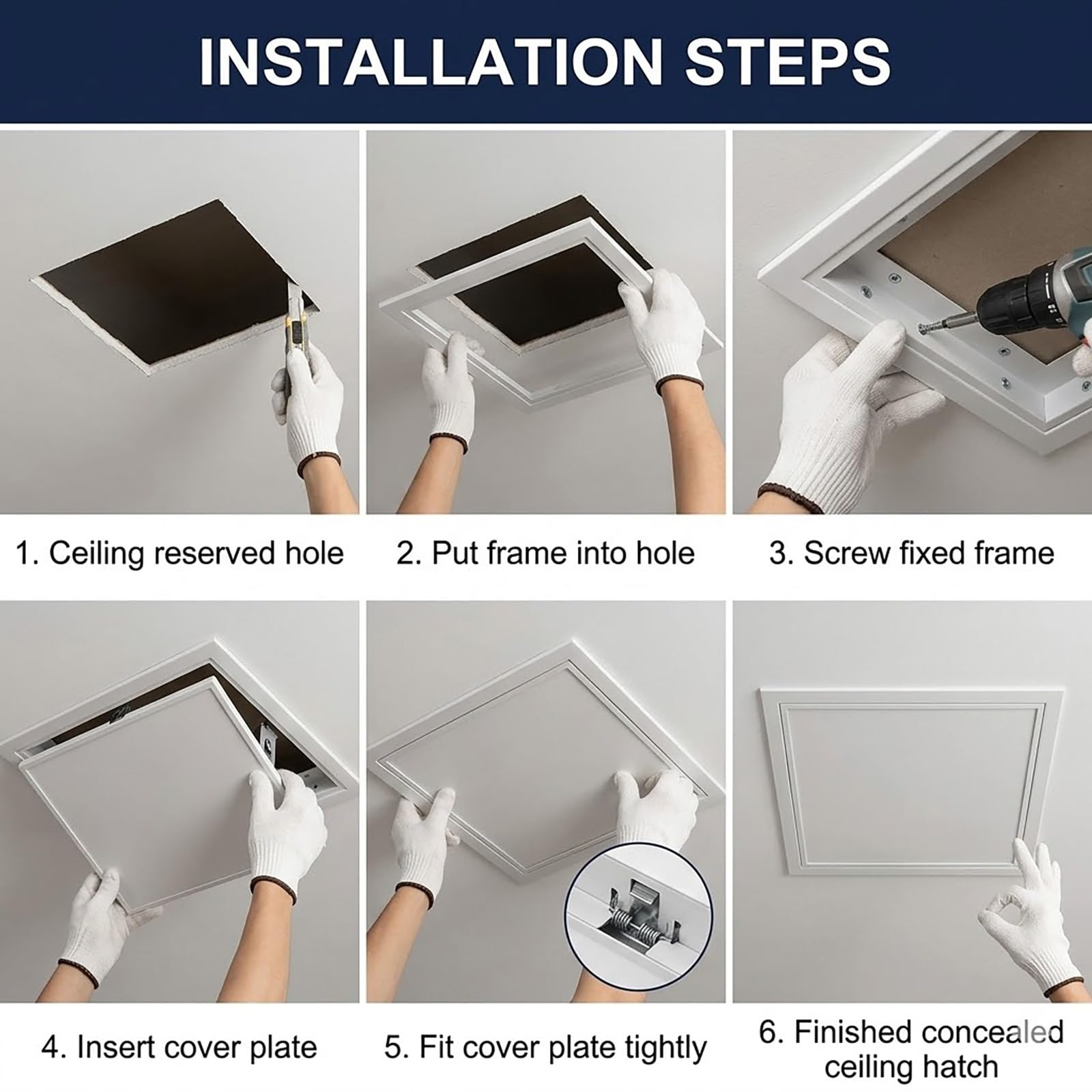 INSTALLATION STEPS

1. Ceiling reserved hole

2. Put frame into hole

3. Screw fixed frame

4. Insert cover plate

5. Fit cover plate tightly

6. Finished concealed ceiling hatch