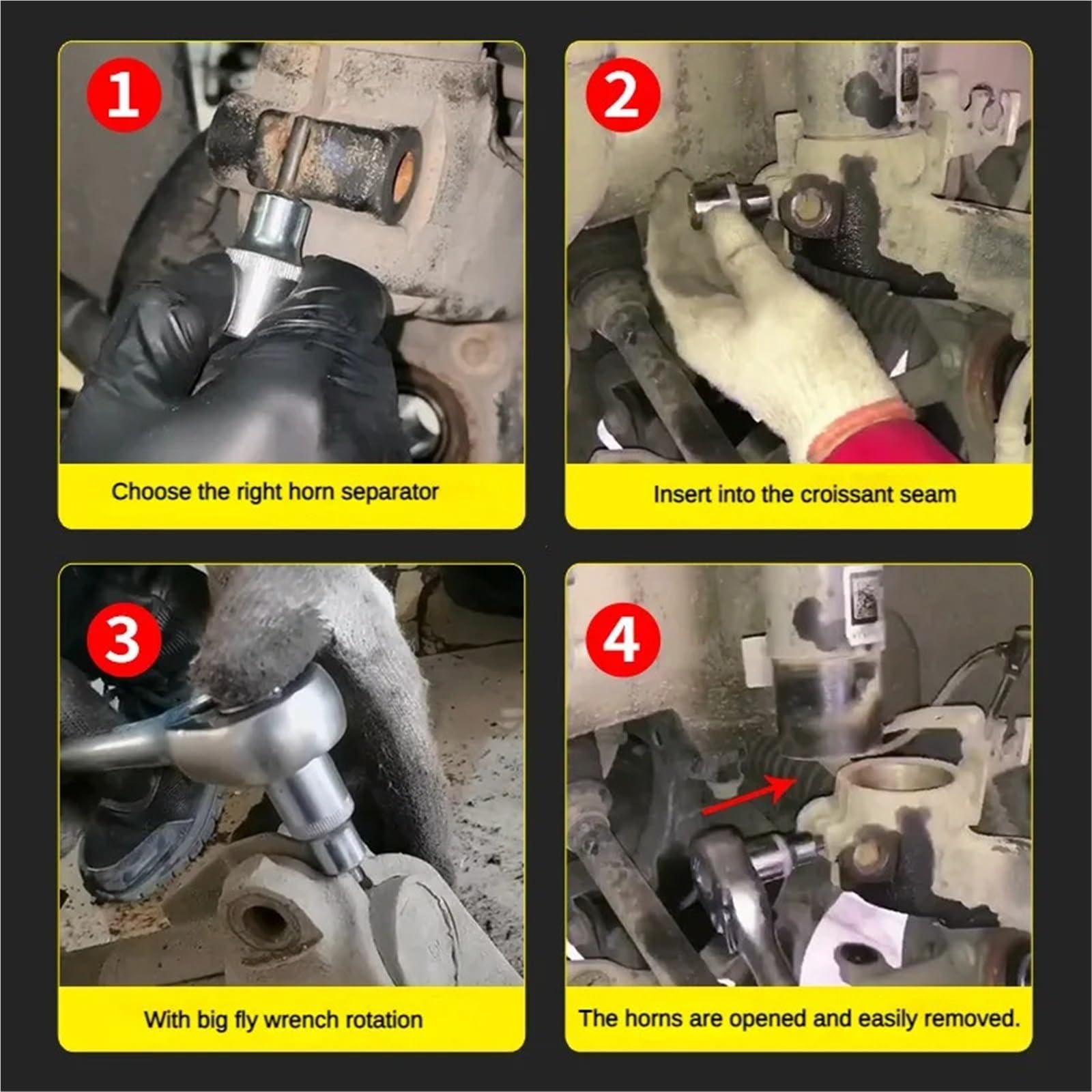 1

Choose the right horn separator

2

Insert into the croissant seam

3

With big fly wrench rotation

4

The horns are opened and easily removed.