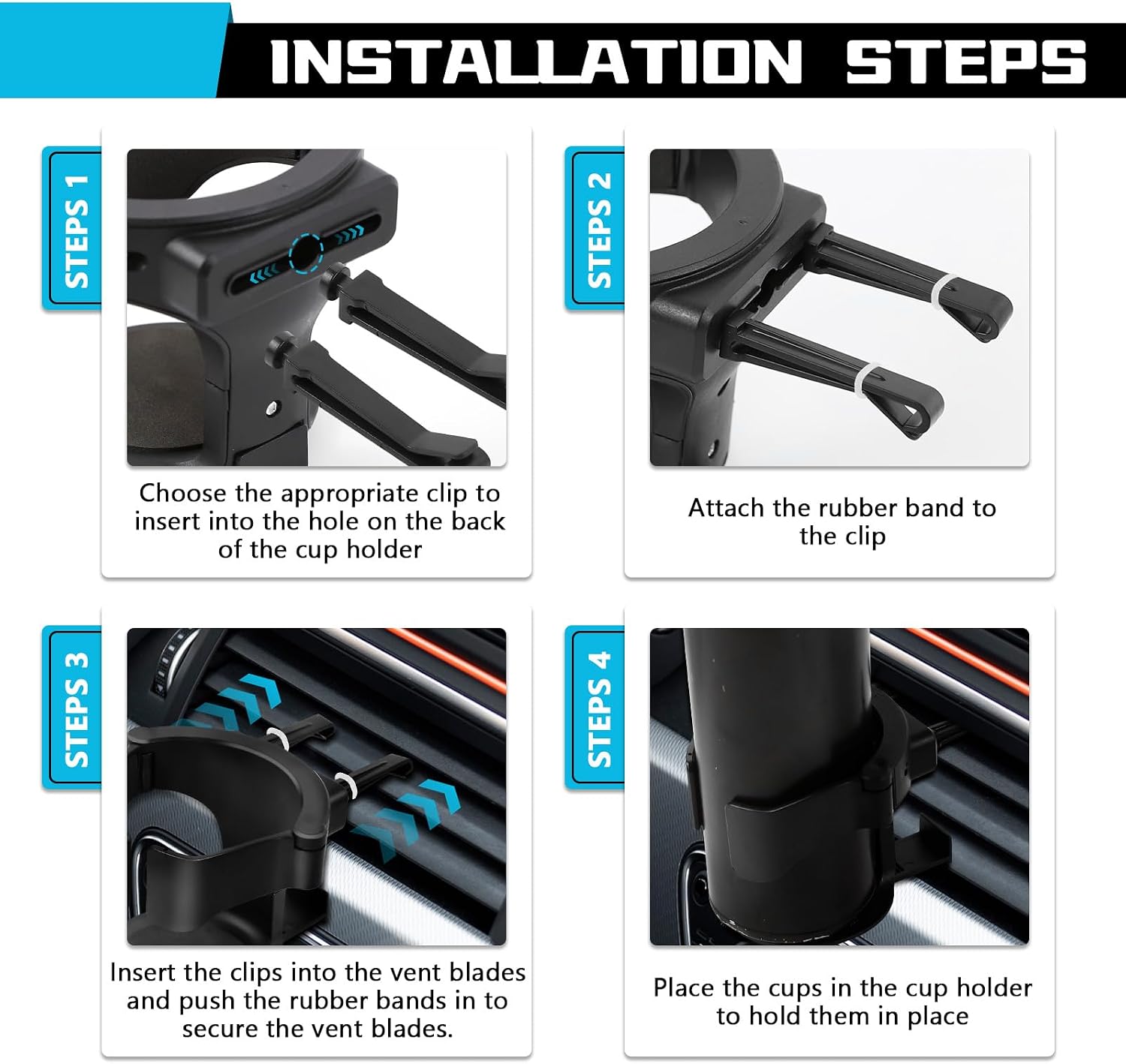 INSTALLATION STEPS

STEPS 1

Choose the appropriate clip to insert into the hole on the back of the cup holder

STEPS 2

Attach the rubber band to the clip

STEPS 3

Insert the clips into the vent blades and push the rubber bands in to secure the vent blades.

STEPS 4

Place the cups in the cup holder to hold them in place