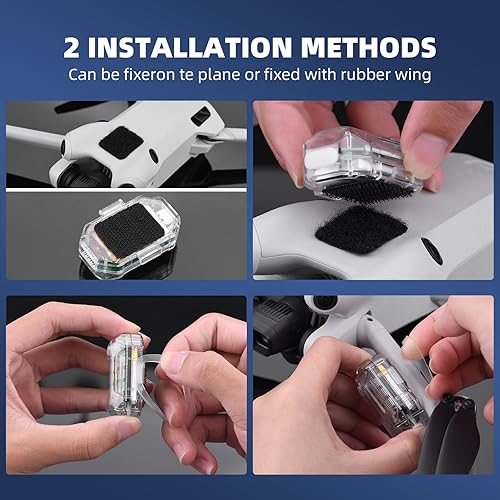 2 INSTALLATION METHODS
Can be fixeron te plane or fixed with rubber wing