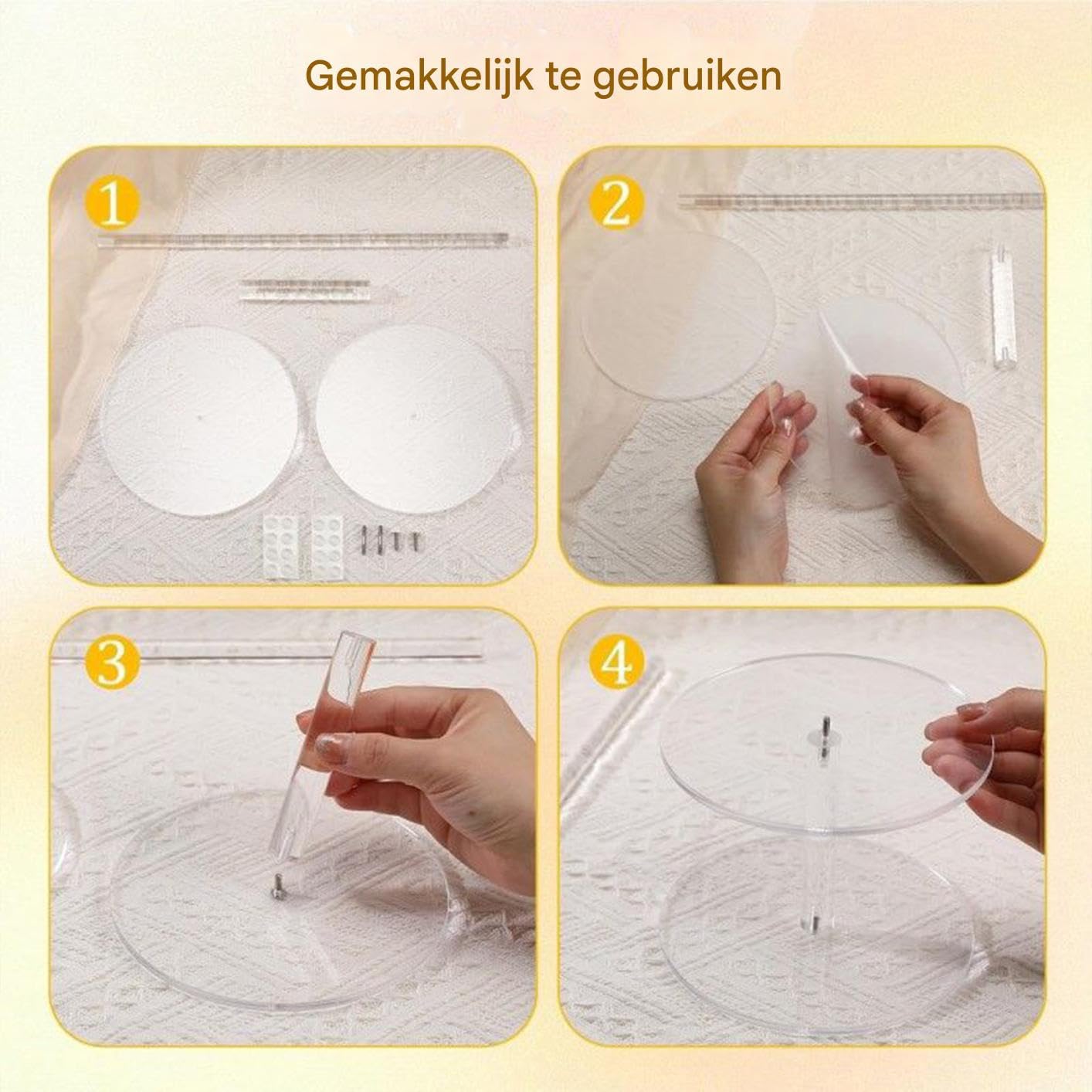 Gemakkelijk te gebruiken

1

2

3

4