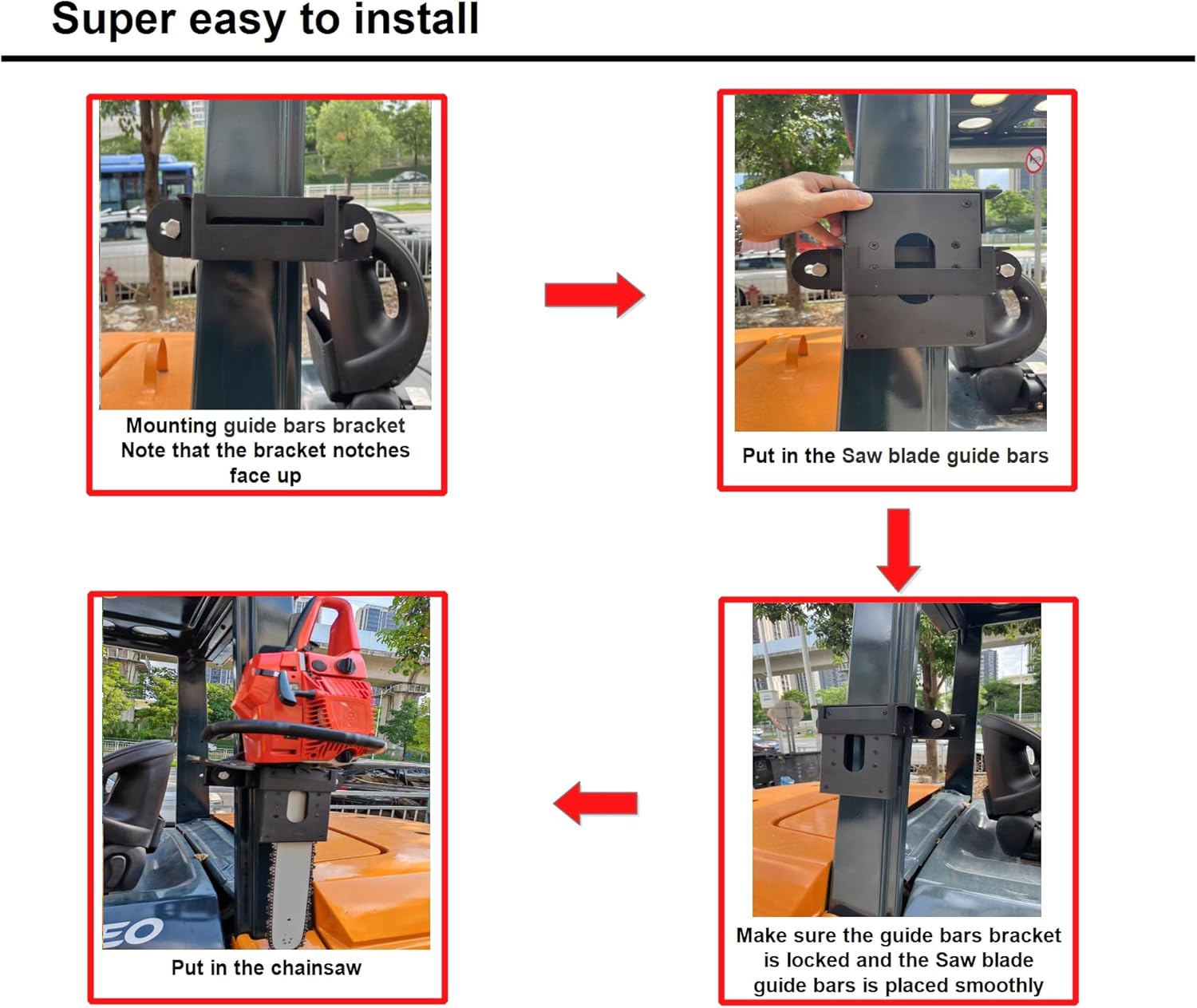 Super easy to install

Mounting guide bars bracket
Note that the bracket notches face up

Put in the Saw blade guide bars

Make sure the guide bars bracket is locked and the Saw blade guide bars is placed smoothly

EO

Put in the chainsaw