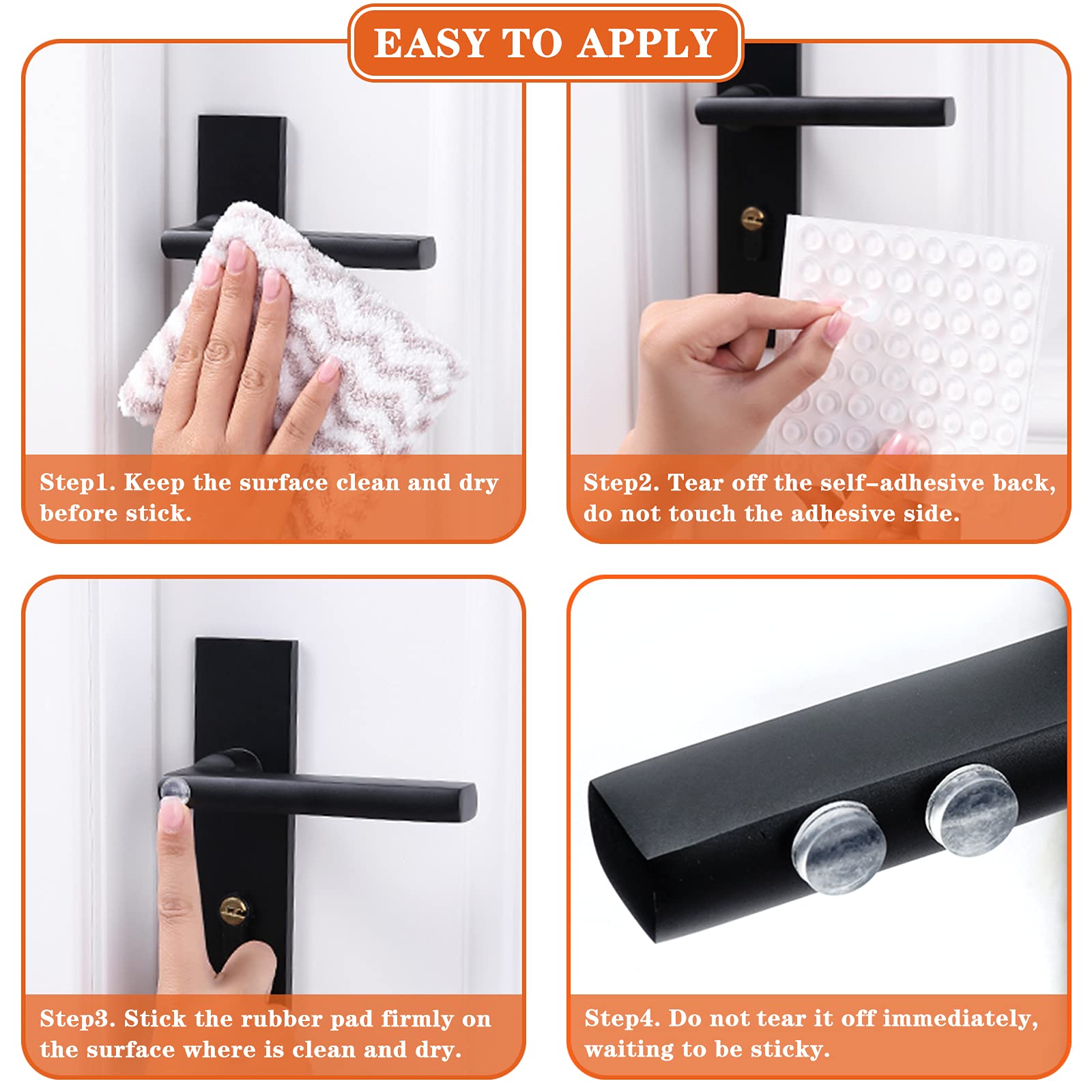 EASY TO APPLY

Step1. Keep the surface clean and dry before stick.

Step2. Tear off the self-adhesive back, do not touch the adhesive side.

Step3. Stick the rubber pad firmly on the surface where is clean and dry.

Step4. Do not tear it off immediately, waiting to be sticky.