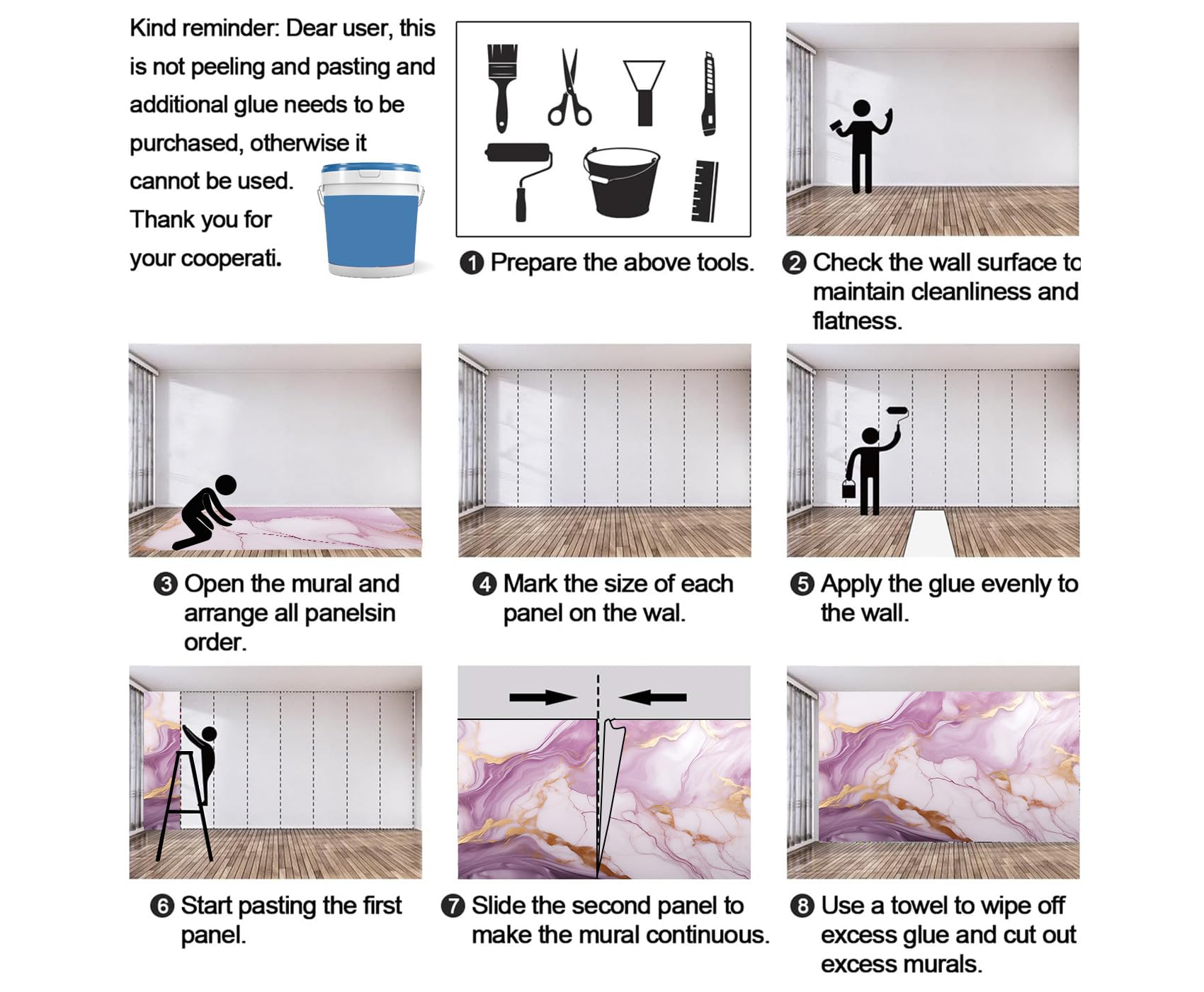 Kind reminder: Dear user, this is not peeling and pasting and additional glue needs to be purchased, otherwise it cannot be used. Thank you for your cooperati.

❶ Prepare the above tools.

❷ Check the wall surface to maintain cleanliness and flatness.

❸ Open the mural and arrange all panelsin order.

❹ Mark the size of each panel on the wal.

❺ Apply the glue evenly to the wall.

❻ Start pasting the first panel.

❼ Slide the second panel to make the mural continuous.

❽ Use a towel to wipe off excess glue and cut out excess murals.