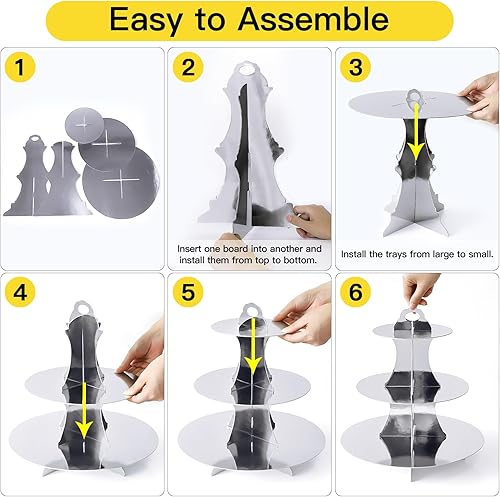 Easy to Assemble

1

2

Insert one board into another and install them from top to bottom.

3

Install the trays from large to small.

4

5

6