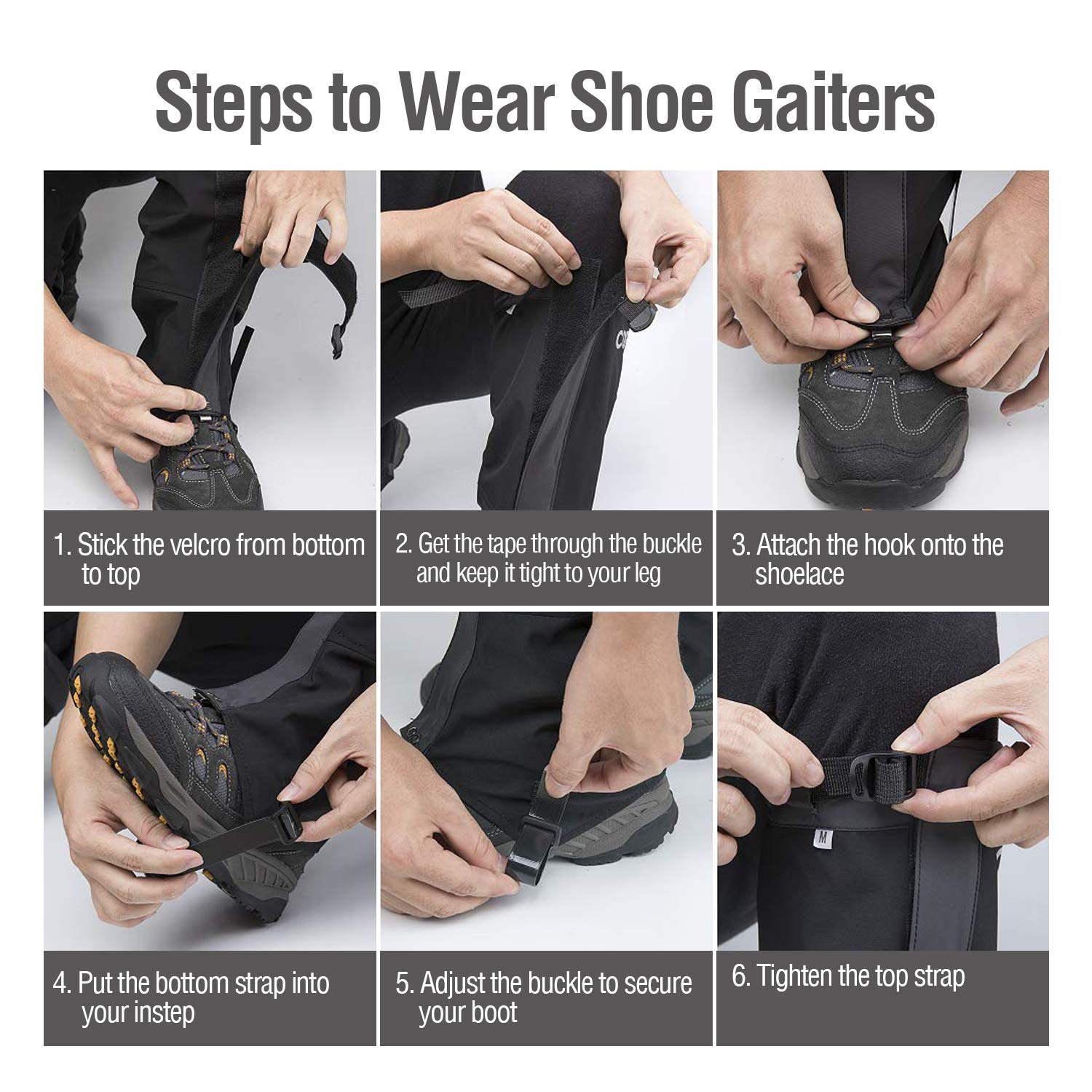 Steps to Wear Shoe Gaiters

1. Stick the velcro from bottom to top

2. Get the tape through the buckle and keep it tight to your leg

3. Attach the hook onto the shoelace

4. Put the bottom strap into your instep

5. Adjust the buckle to secure your boot

M

6. Tighten the top strap