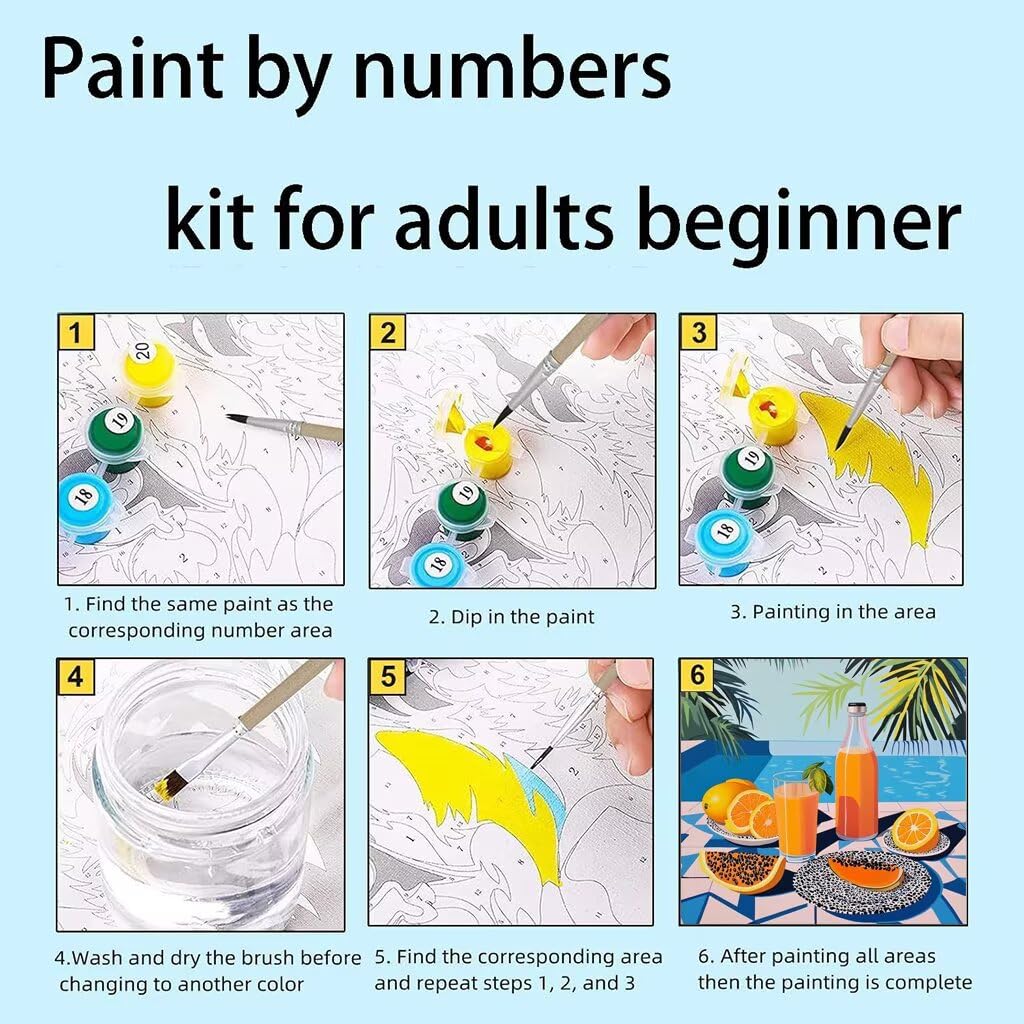 Paint by numbers

kit for adults beginner

1

20

19

18

1. Find the same paint as the corresponding number area

2

19

18

2. Dip in the paint

3

19

18

3. Painting in the area

4

4.Wash and dry the brush before changing to another color

5

5. Find the corresponding area and repeat steps 1, 2, and 3

6

6. After painting all areas then the painting is complete