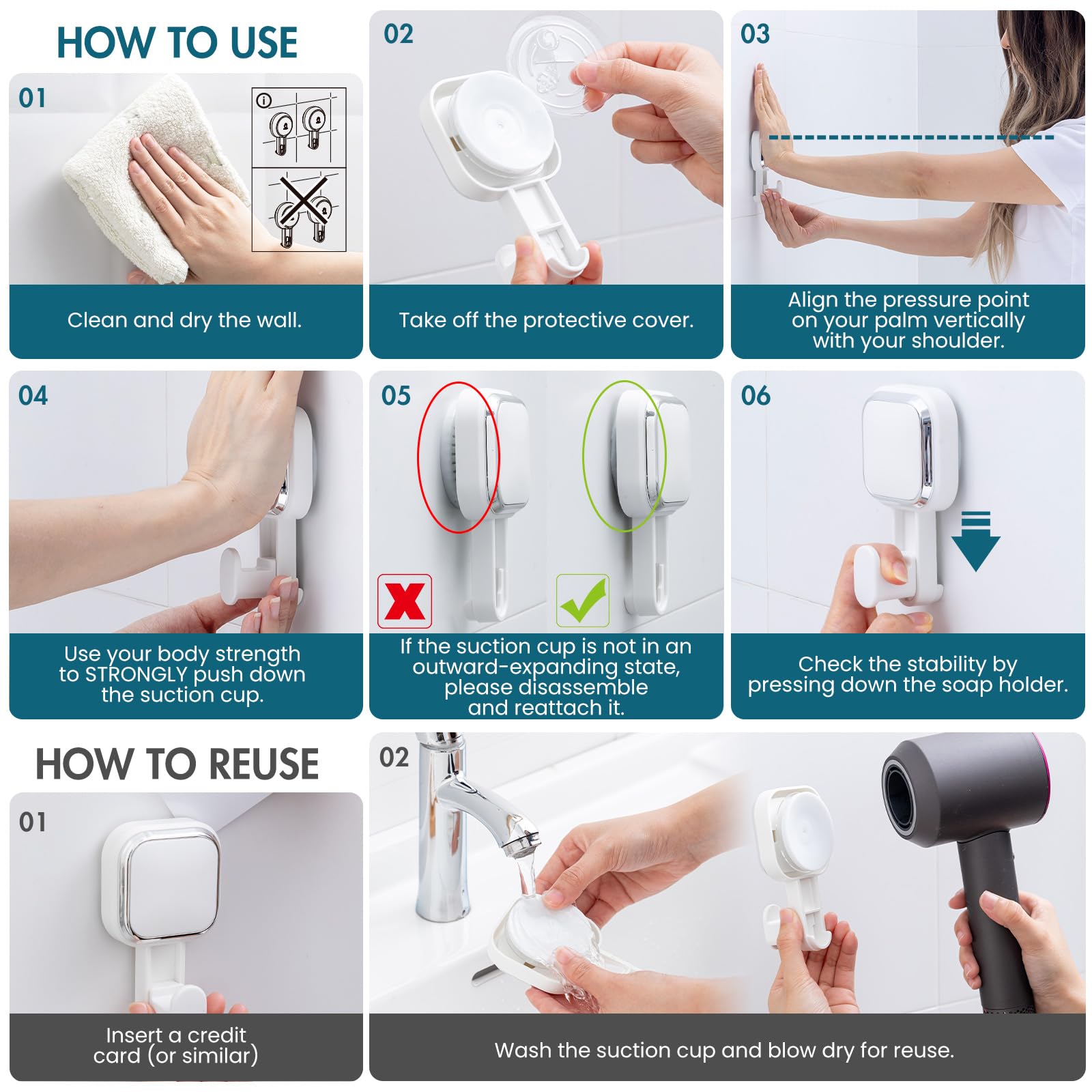 HOW TO USE

01

Clean and dry the wall.

02

Take off the protective cover.

03

Align the pressure point on your palm vertically with your shoulder.

04

Use your body strength to STRONGLY push down the suction cup.

05

If the suction cup is not in an outward-expanding state, please disassemble and reattach it.

06

Check the stability by pressing down the soap holder.

HOW TO REUSE

01

Insert a credit card (or similar)

02

Wash the suction cup and blow dry for reuse.