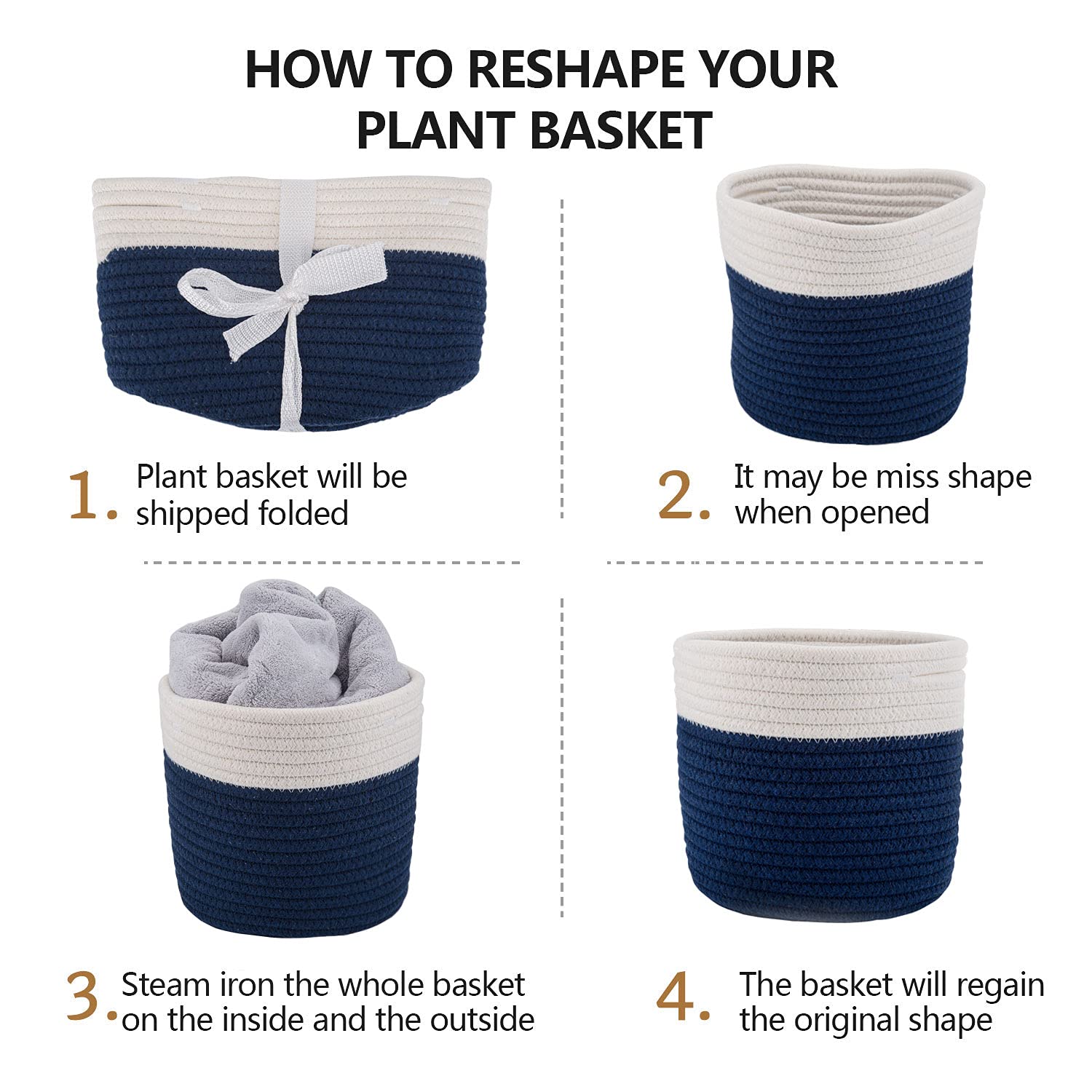 HOW TO RESHAPE YOUR PLANT BASKET

1. Plant basket will be shipped folded

2. It may be miss shape when opened

3. Steam iron the whole basket on the inside and the outside

4. The basket will regain the original shape