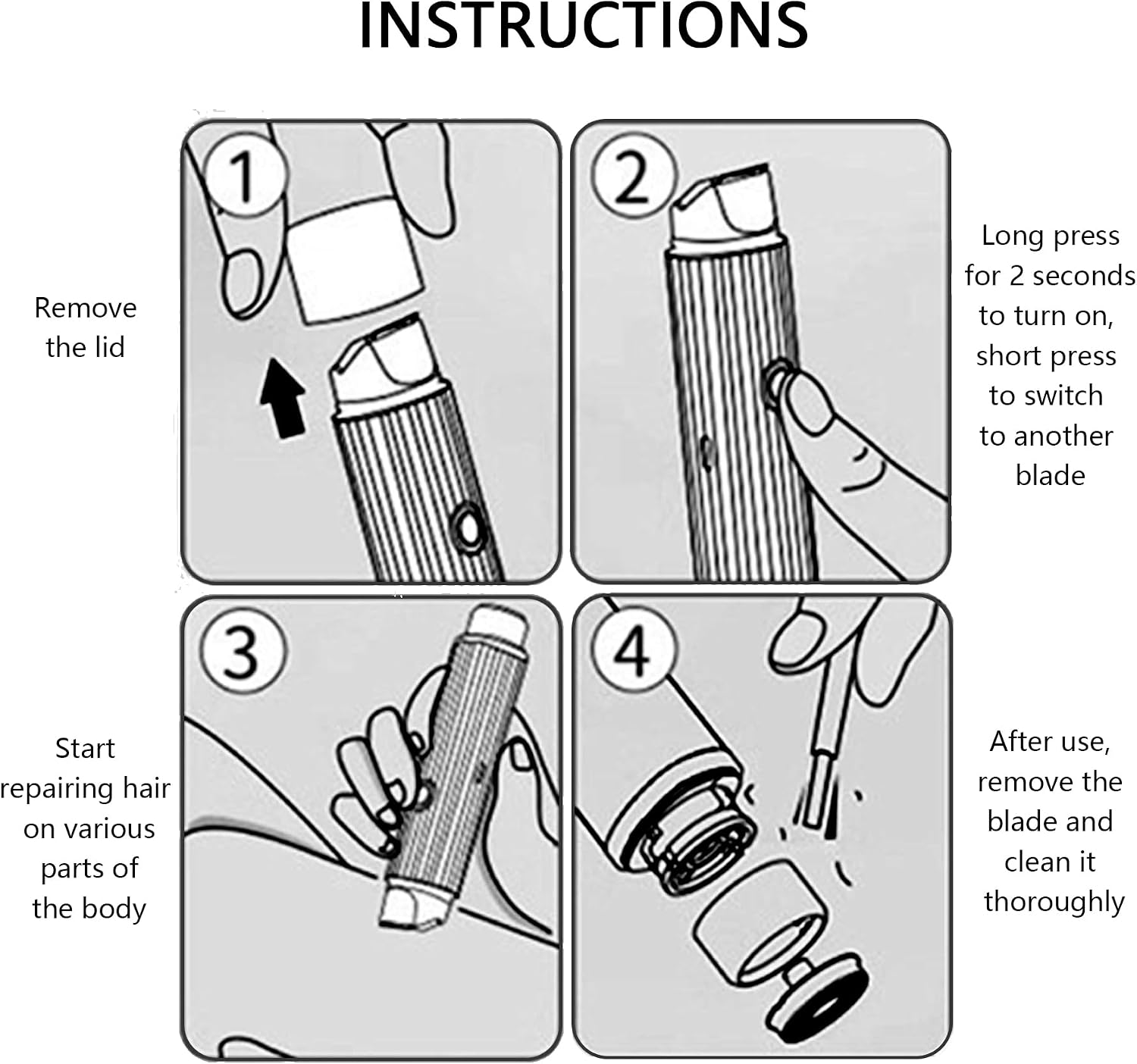 INSTRUCTIONS

1

Remove the lid

2

Long press for 2 seconds to turn on, short press to switch to another blade

3

Start repairing hair on various parts of the body

4

After use, remove the blade and clean it thoroughly