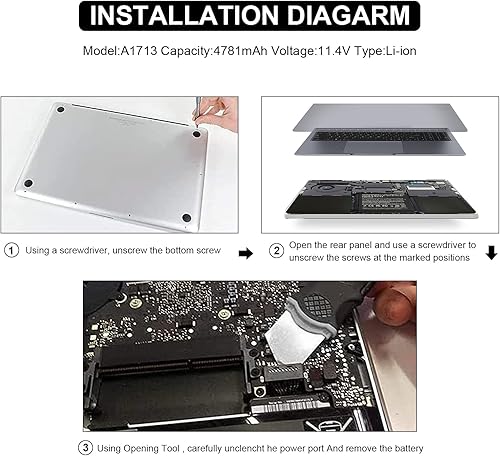 INSTALLATION DIAGARM

Model:A1713 Capacity:4781mAh Voltage:11.4V Type:Li-ion

① Using a screwdriver, unscrew the bottom screw

② Open the rear panel and use a screwdriver to unscrew the screws at the marked positions

③ Using Opening Tool , carefully unclencht he power port And remove the battery