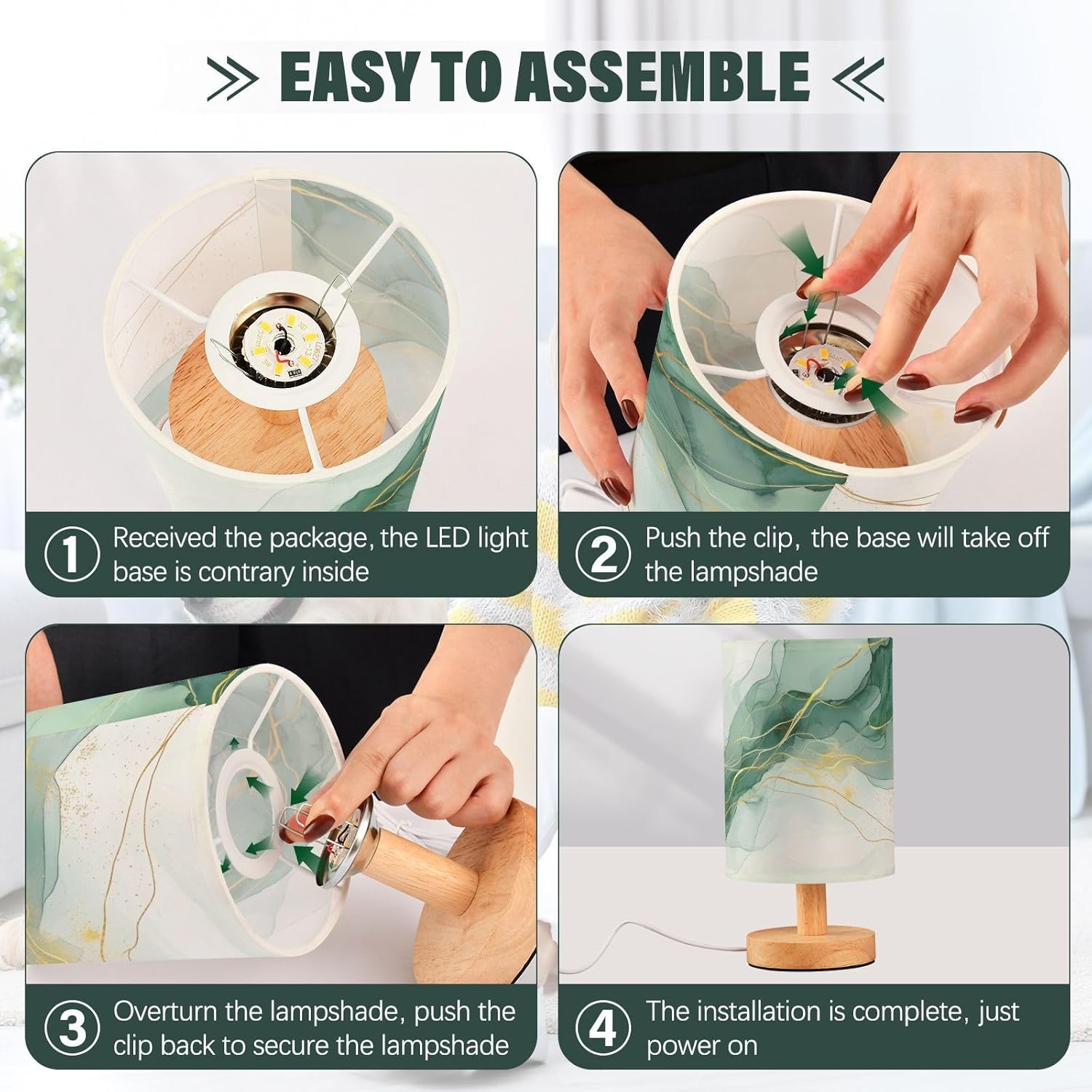 EASY TO ASSEMBLE

1 Received the package, the LED light base is contrary inside

2 Push the clip, the base will take off the lampshade

3 Overturn the lampshade, push the clip back to secure the lampshade

4 The installation is complete, just power on