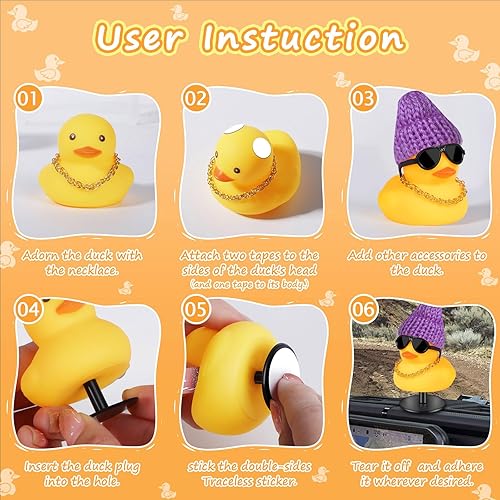 User Instuction

01

Adorn the duck with the necklace.

02

Attach two tapes to the sides of the duck's head (and one tape to its body.)

03

Add other accessories to the duck.

04

Insert the duck plug into the hole.

05

stick the double-sides Traceless sticker.

06

Tear it off and adhere it wherever desired.