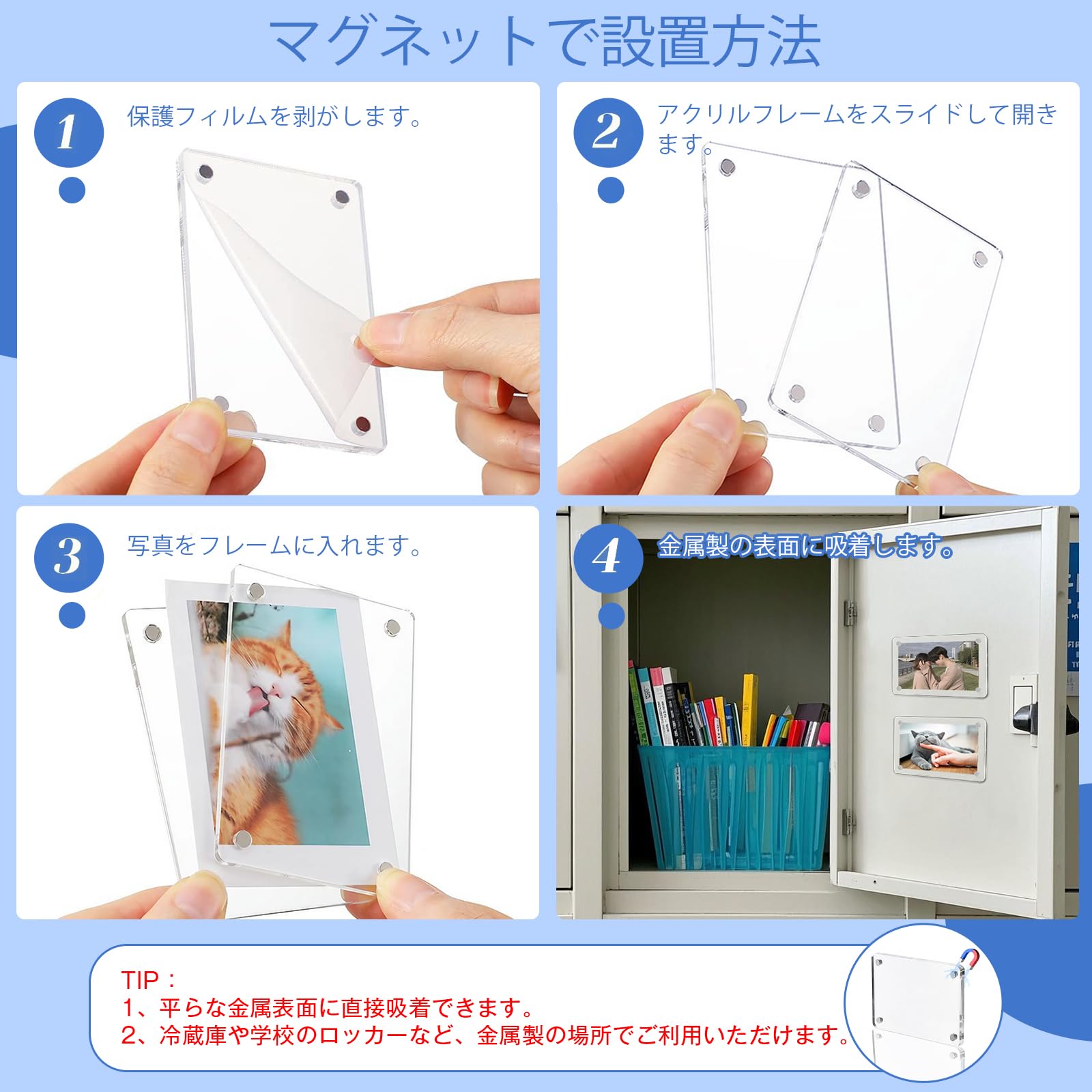 マグネットで設置方法

1
保護フィルムを剥がします。

2
アクリルフレームをスライドして開きます。

3
写真をフレームに入れます。

4
金属製の表面に吸着します。

TIP：
1、平らな金属表面に直接吸着できます。
2、冷蔵庫や学校のロッカーなど、金属製の場所でご利用いただけます。